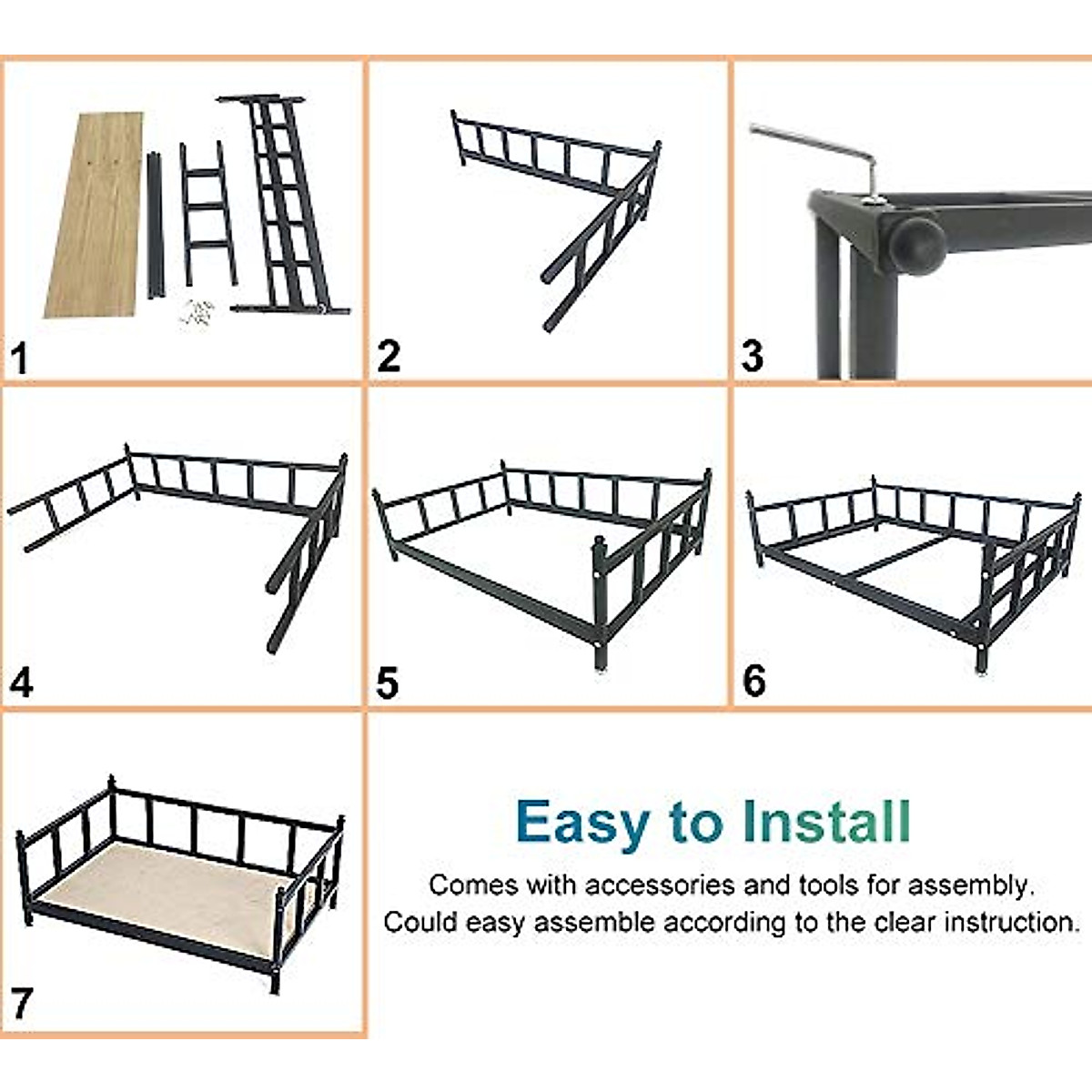 1

2

3

4

5

6

7

Easy to Install

Comes with accessories and tools for assembly. Could easy assemble according to the clear instruction.