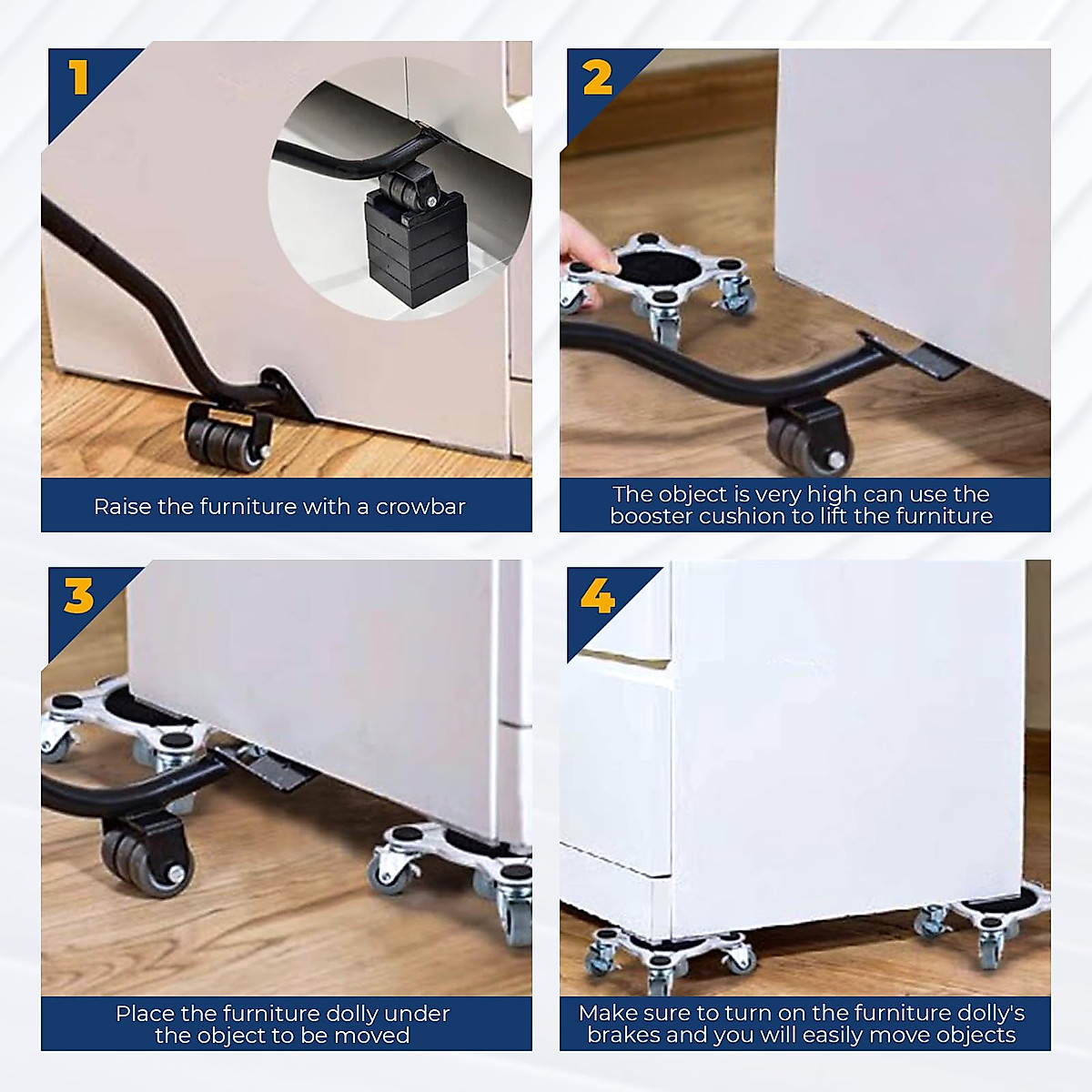 1

Raise the furniture with a crowbar

2

The object is very high can use the booster cushion to lift the furniture

3

Place the furniture dolly under the object to be moved

4

Make sure to turn on the furniture dolly's brakes and you will easily move objects