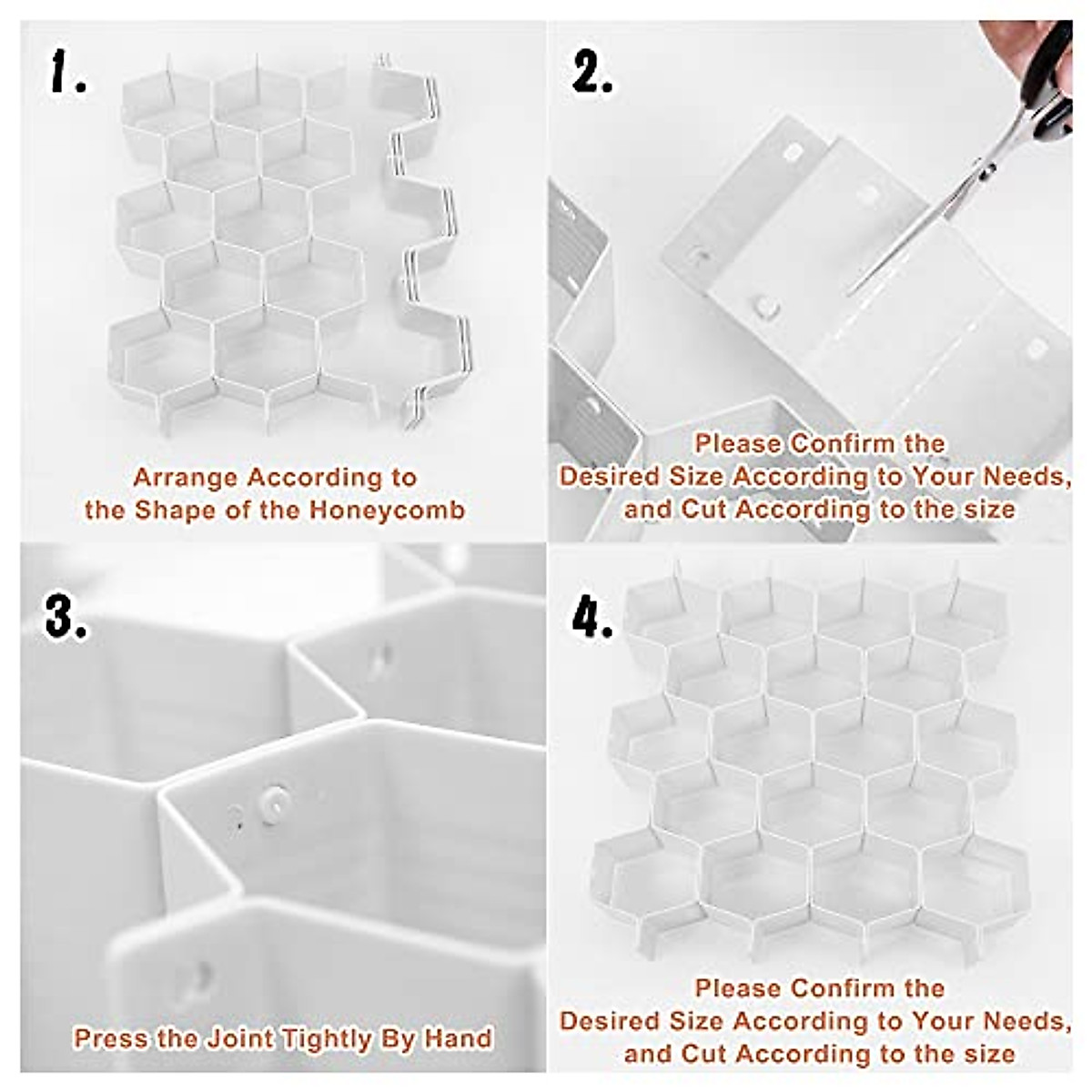 1.

Arrange According to the Shape of the Honeycomb

2.

Please Confirm the Desired Size According to Your Needs, and Cut According to the size

3.

Press the Joint Tightly By Hand

4.

Please Confirm the Desired Size According to Your Needs, and Cut According to the size