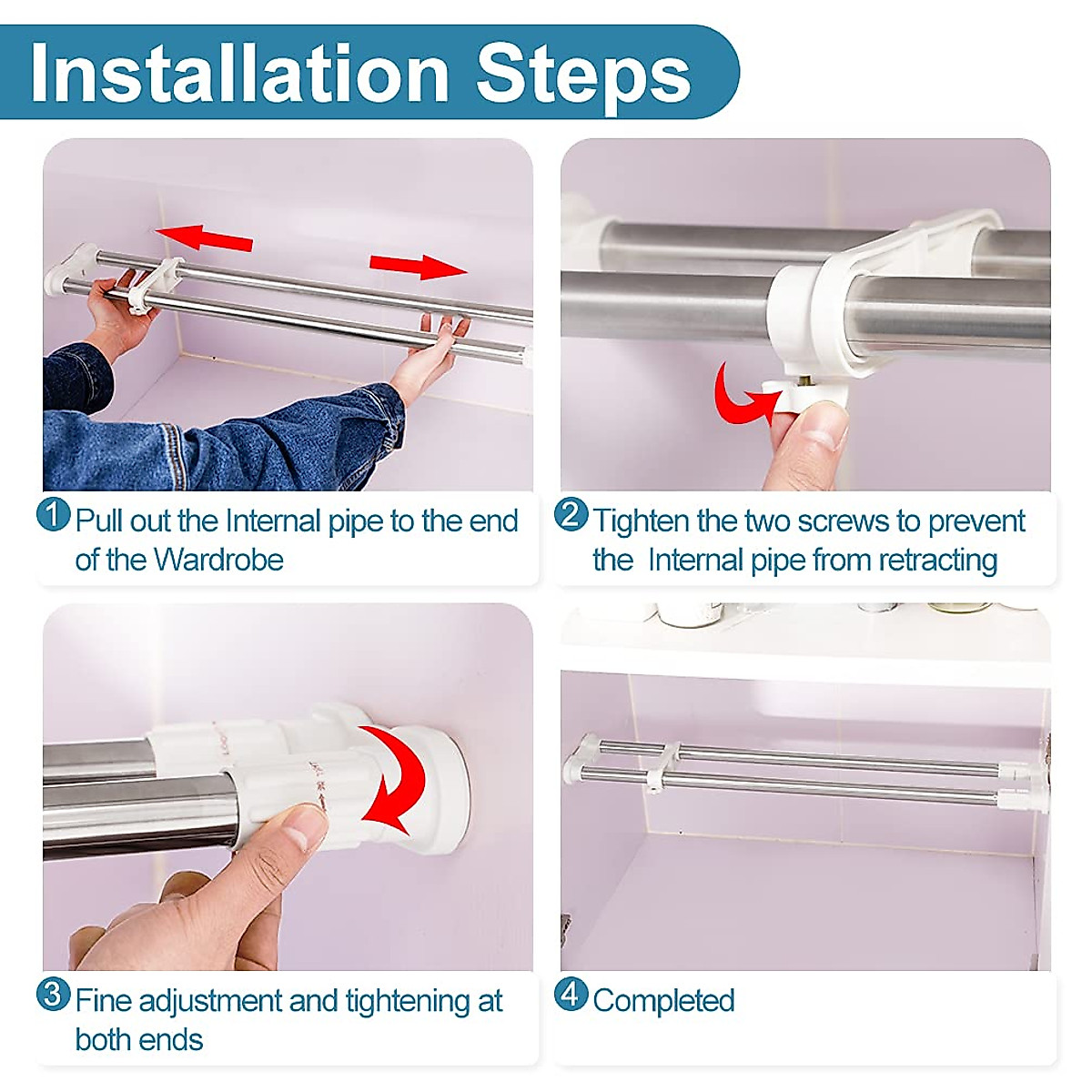 Installation Steps

1 Pull out the Internal pipe to the end of the Wardrobe

2 Tighten the two screws to prevent the Internal pipe from retracting

3 Fine adjustment and tightening at both ends

4 Completed