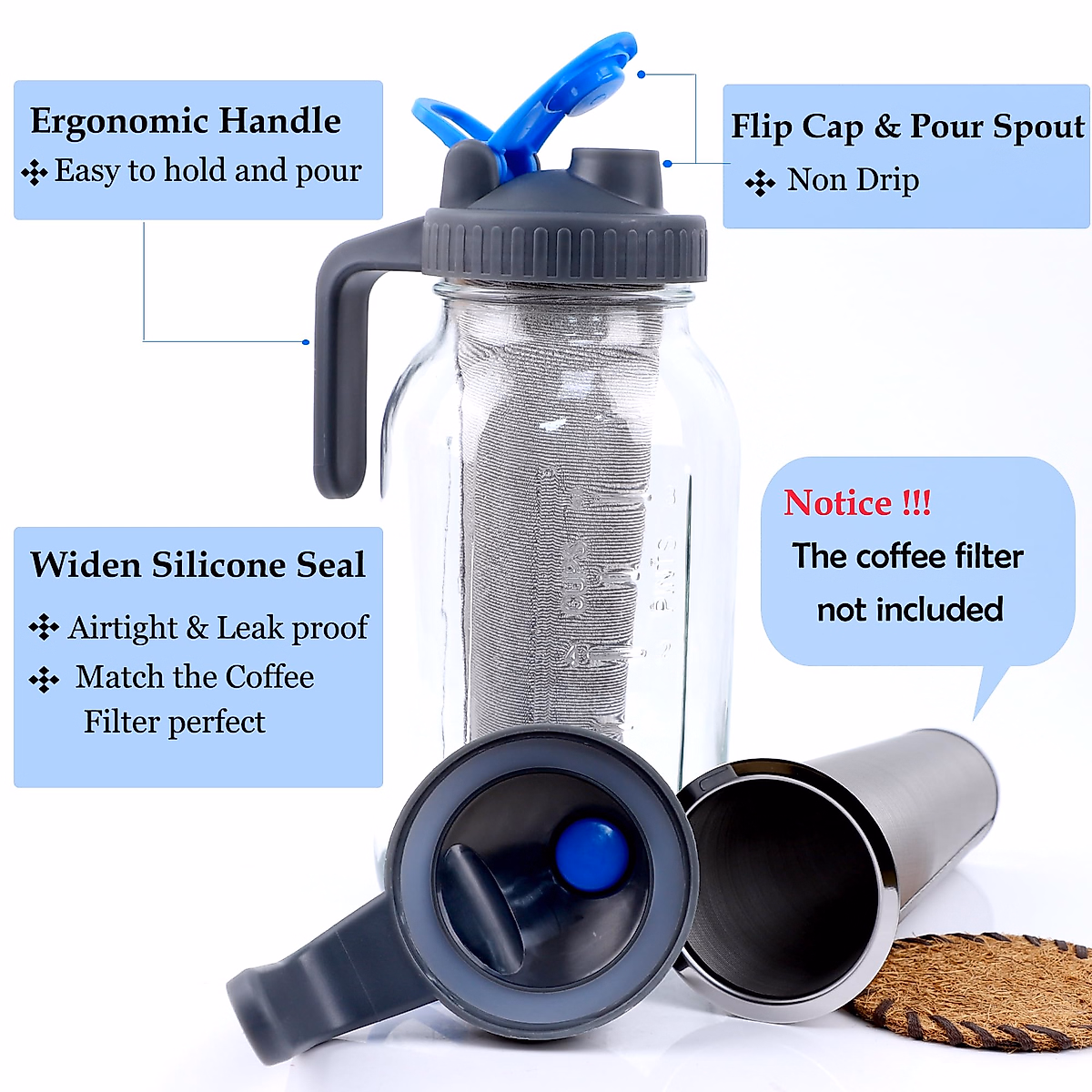 Ergonomic Handle
✣ Easy to hold and pour

Flip Cap & Pour Spout
✣ Non Drip

Widen Silicone Seal
✣ Airtight & Leak proof
✣ Match the Coffee Filter perfect

Notice !!!
The coffee filter not included

CUPS
PINTS