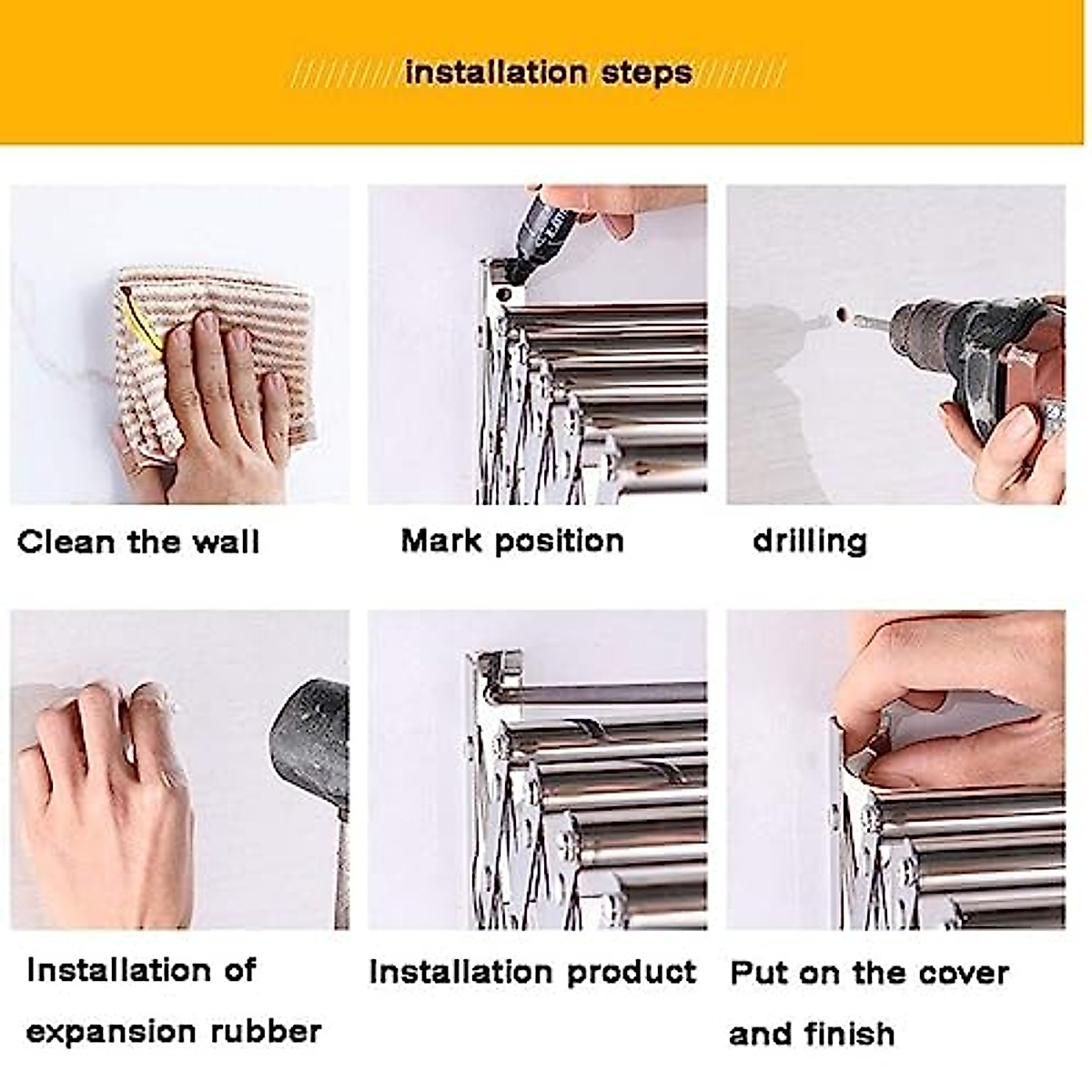 installation steps

Clean the wall

Mark position

drilling

Installation of expansion rubber

Installation product

Put on the cover and finish