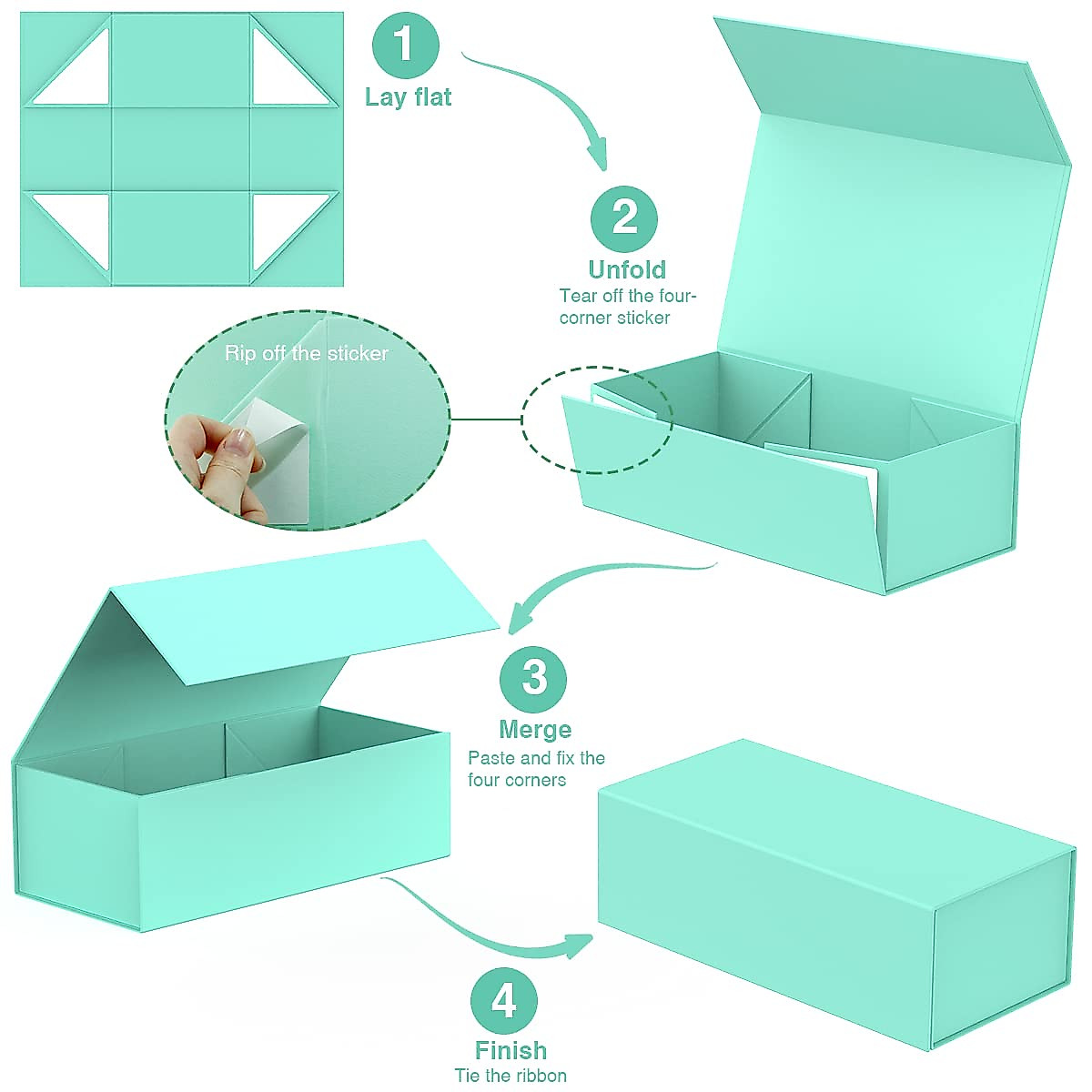 1
Lay flat

2
Unfold
Tear off the four-corner sticker

Rip off the sticker

3
Merge
Paste and fix the four corners

4
Finish
Tie the ribbon