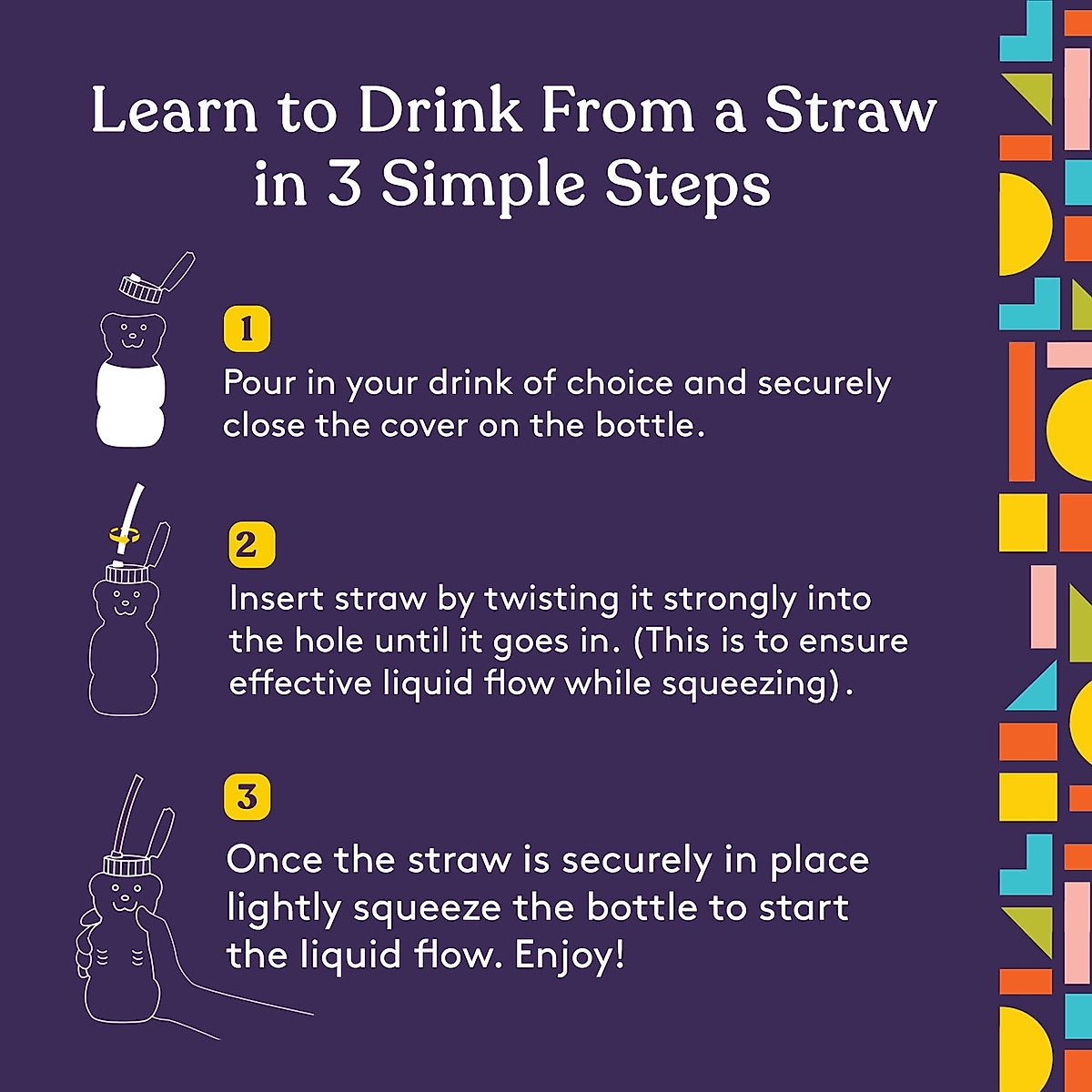 Learn to Drink From a Straw in 3 Simple Steps

1
Pour in your drink of choice and securely close the cover on the bottle.

2
Insert straw by twisting it strongly into the hole until it goes in. (This is to ensure effective liquid flow while squeezing).

3
Once the straw is securely in place lightly squeeze the bottle to start the liquid flow. Enjoy!