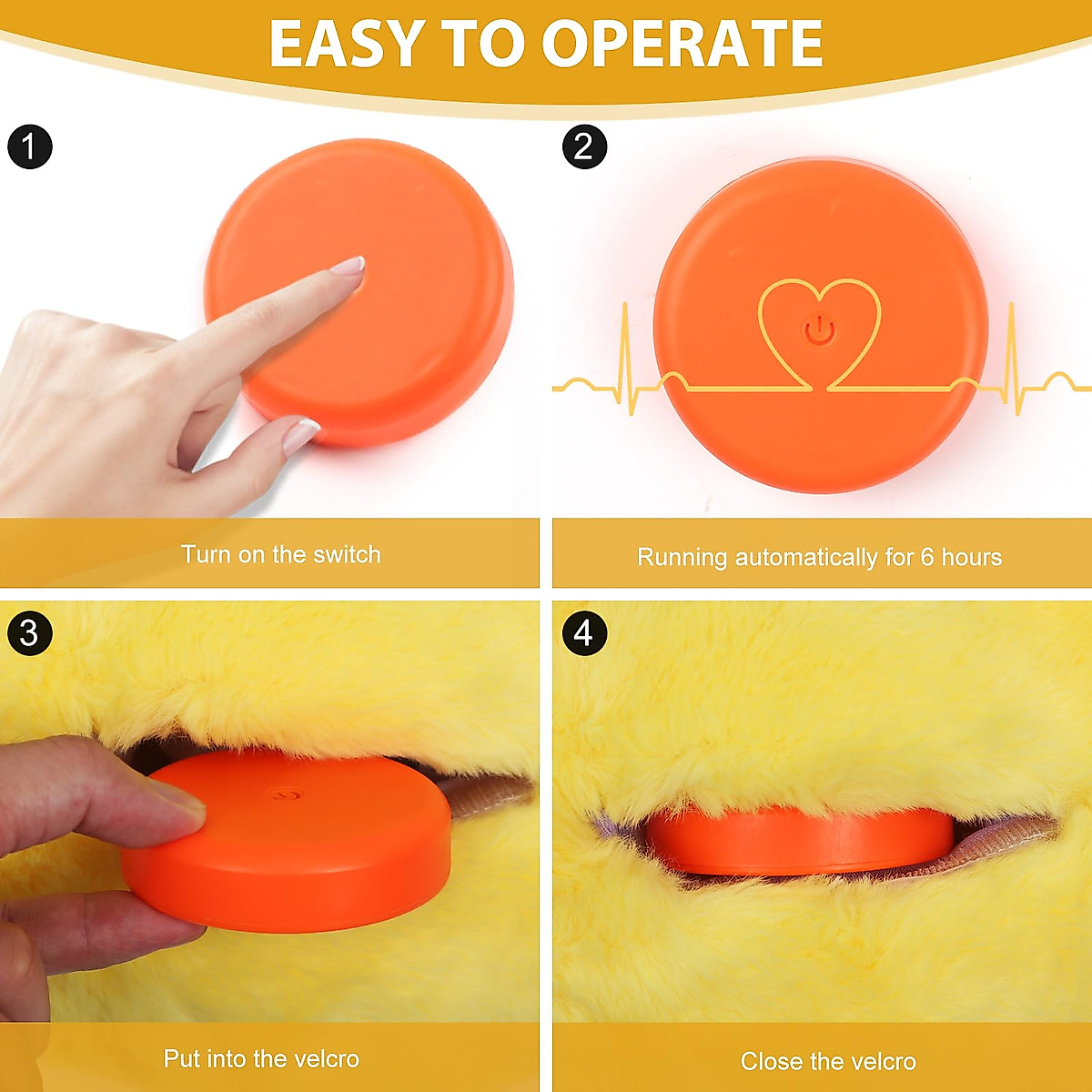 EASY TO OPERATE

1

Turn on the switch

2

Running automatically for 6 hours

3

Put into the velcro

4

Close the velcro