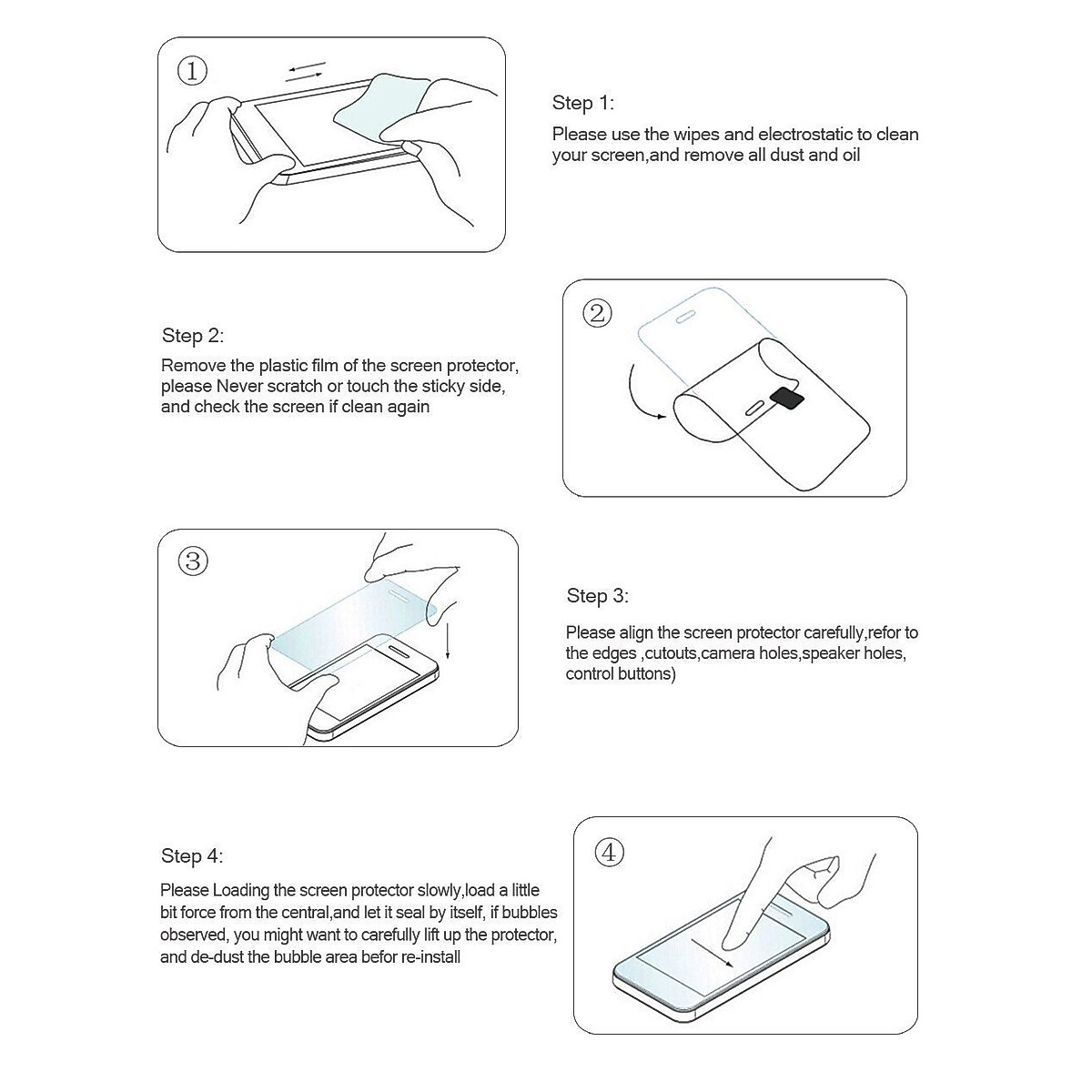 ①

Step 1:

Please use the wipes and electrostatic to clean your screen,and remove all dust and oil

Step 2:

Remove the plastic film of the screen protector, please Never scratch or touch the sticky side, and check the screen if clean again

②

③

Step 3:

Please align the screen protector carefully,refor to the edges ,cutouts,camera holes,speaker holes, control buttons)

Step 4:

Please Loading the screen protector slowly,load a little bit force from the central,and let it seal by itself, if bubbles observed, you might want to carefully lift up the protector, and de-dust the bubble area befor re-install

④