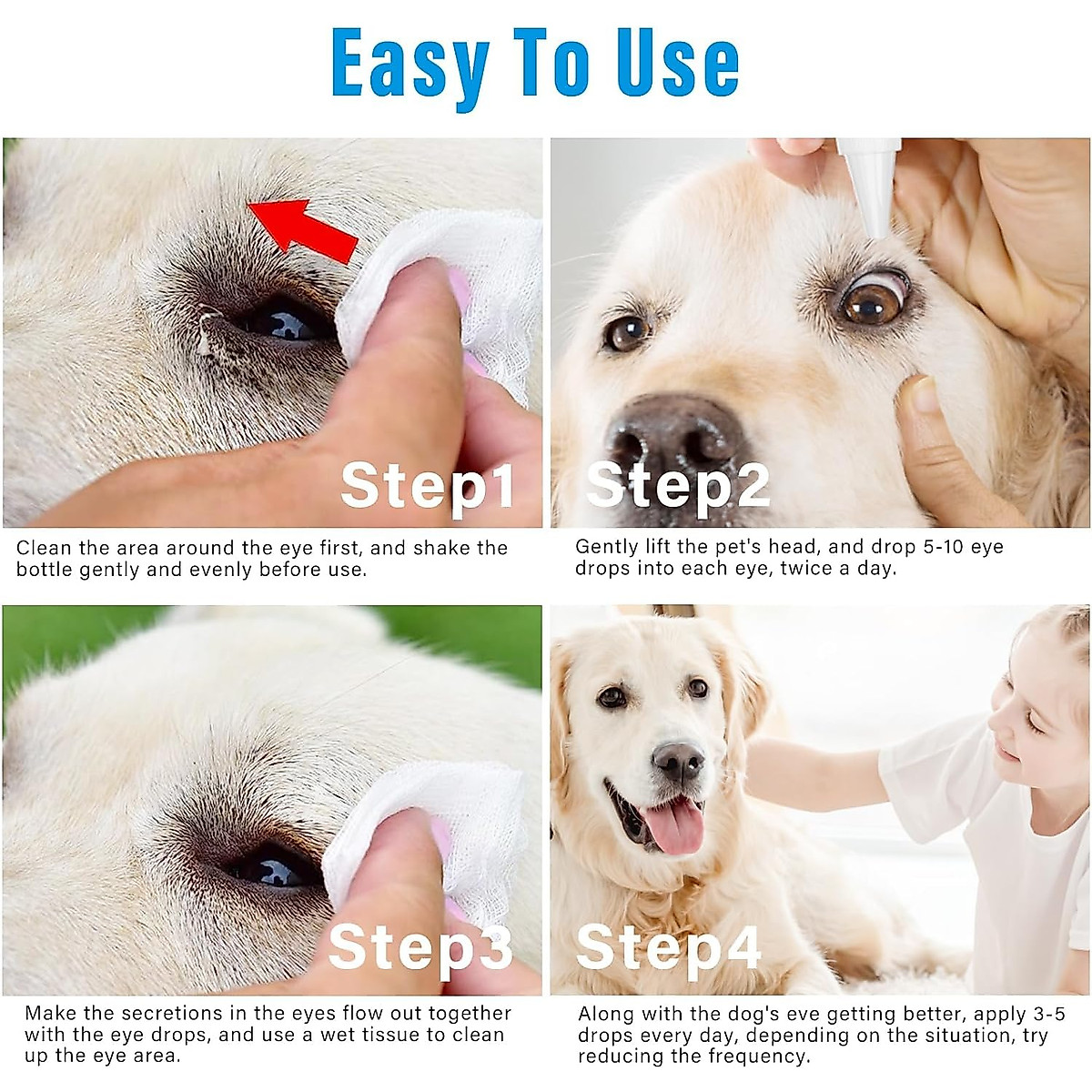 Easy To Use

Step1

Clean the area around the eye first, and shake the bottle gently and evenly before use.

Step2

Gently lift the pet's head, and drop 5-10 eye drops into each eye, twice a day.

Step3

Make the secretions in the eyes flow out together with the eye drops, and use a wet tissue to clean up the eye area.

Step4

Along with the dog's eve getting better, apply 3-5 drops every day, depending on the situation, try reducing the frequency.