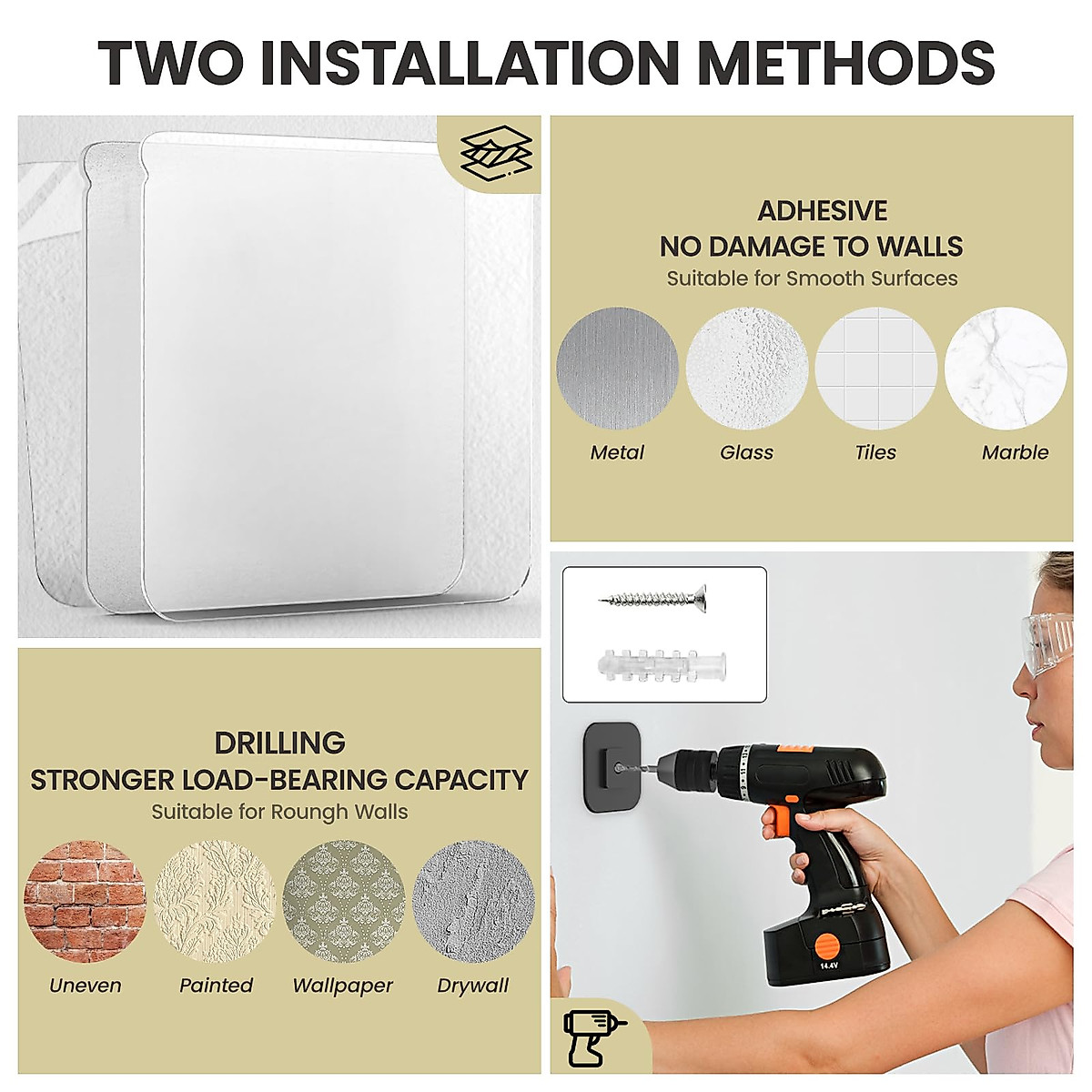 TWO INSTALLATION METHODS

ADHESIVE
NO DAMAGE TO WALLS
Suitable for Smooth Surfaces

Metal Glass Tiles Marble

DRILLING
STRONGER LOAD-BEARING CAPACITY
Suitable for Roungh Walls

Uneven Painted Wallpaper Drywall

14.4V