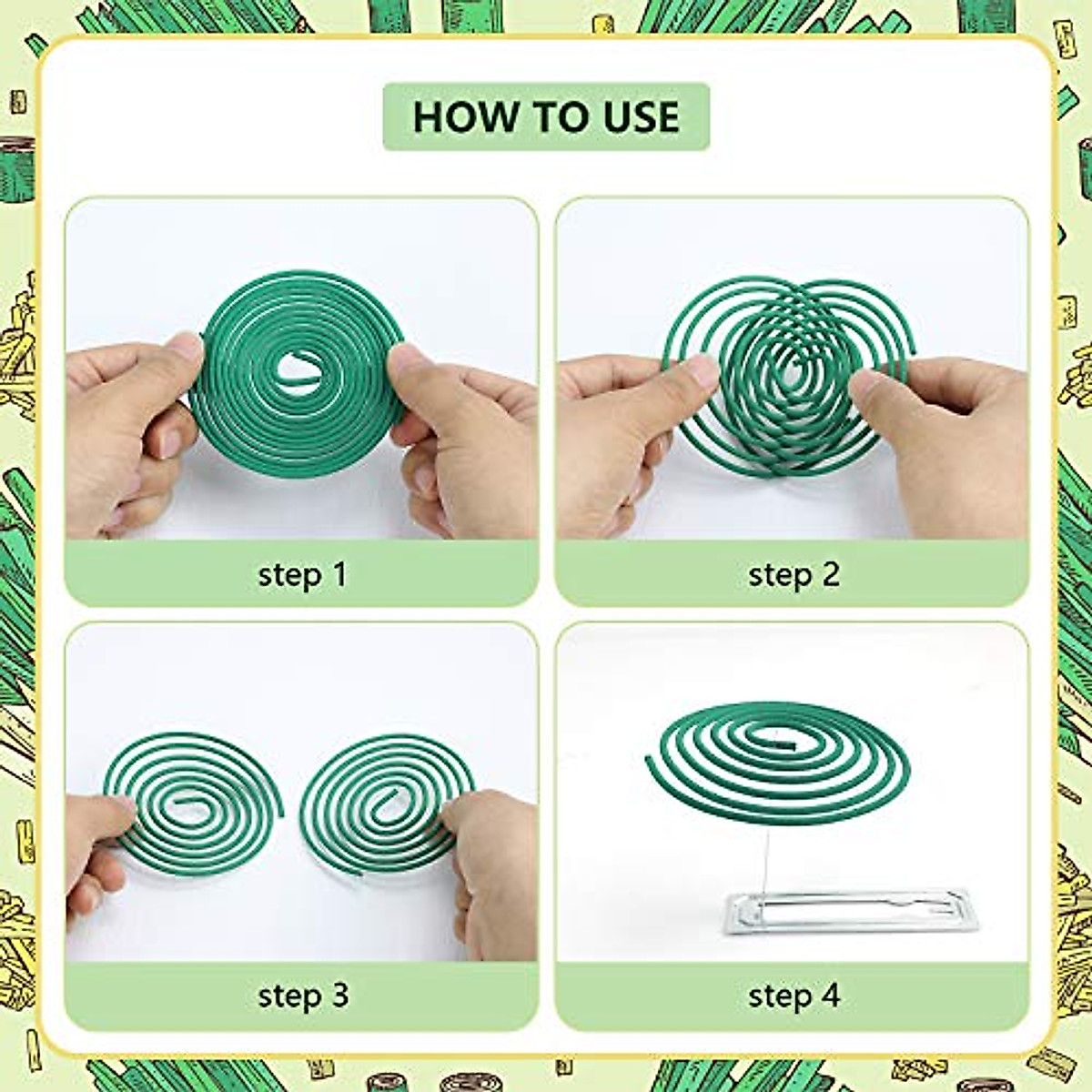 HOW TO USE

step 1

step 2

step 3

step 4