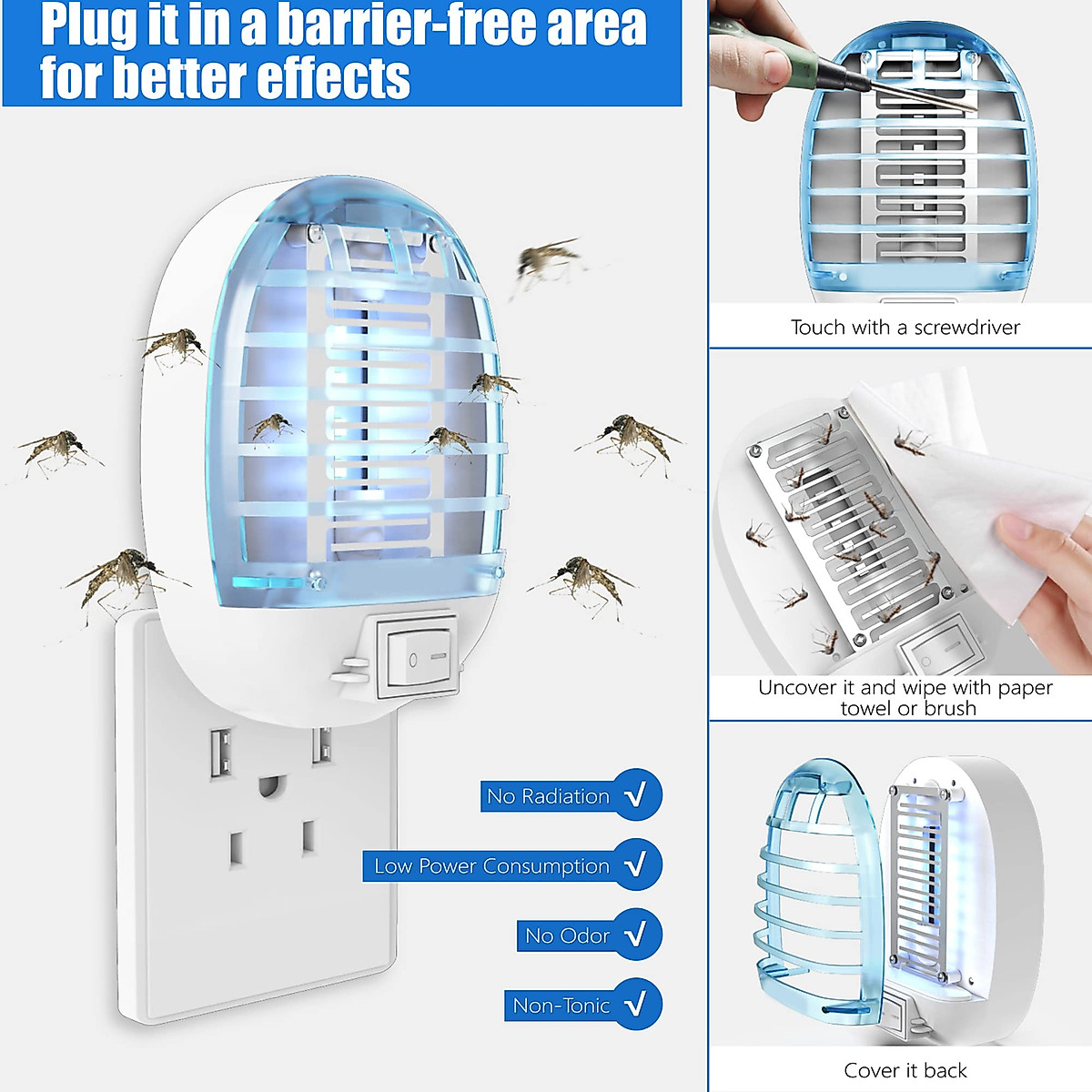 Plug it in a barrier-free area for better effects

No Radiation √

Low Power Consumption √

No Odor √

Non-Tonic √

Touch with a screwdriver

Uncover it and wipe with paper towel or brush

Cover it back