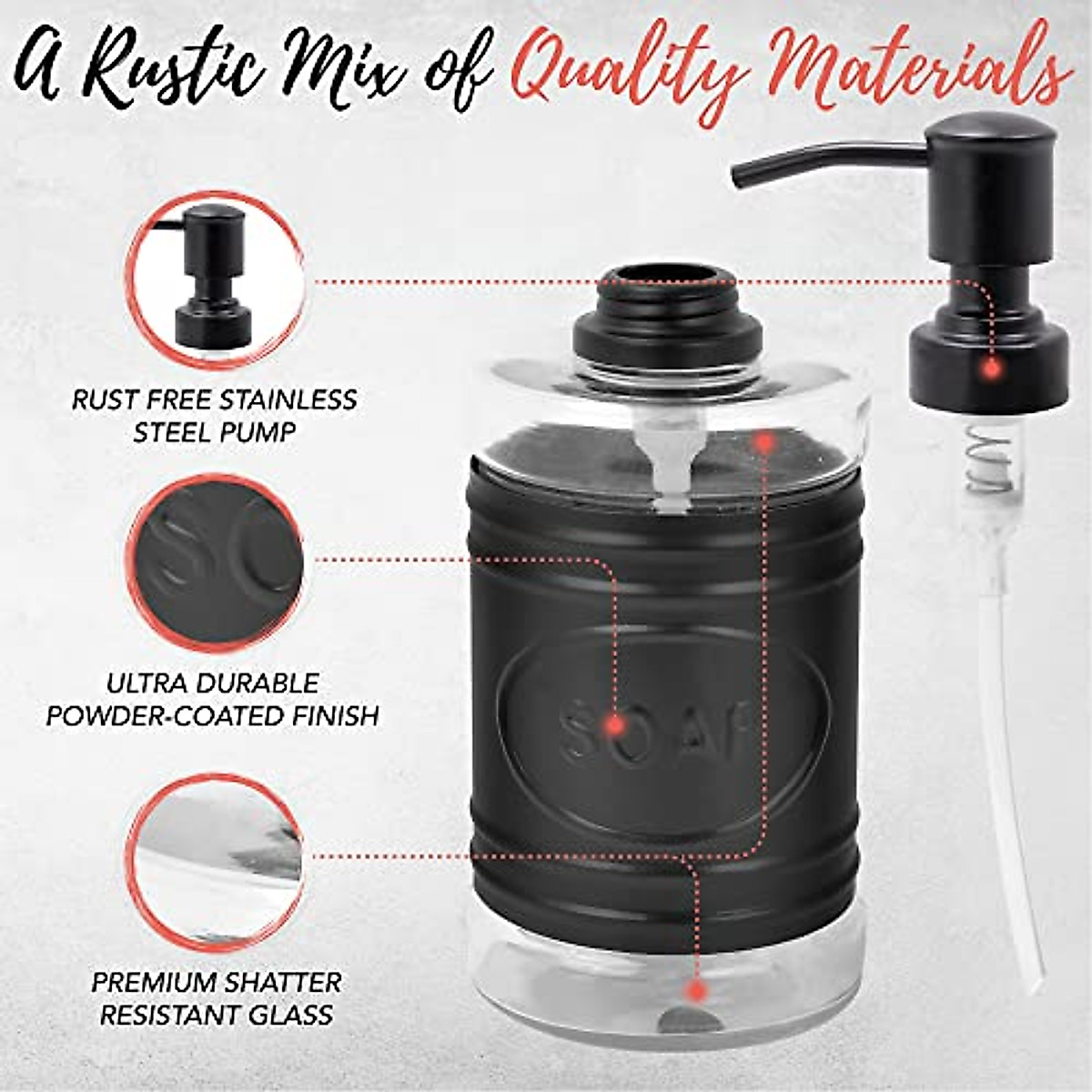 A Rustic Mix of Quality Materials

RUST FREE STAINLESS STEEL PUMP

SO

ULTRA DURABLE POWDER-COATED FINISH

PREMIUM SHATTER RESISTANT GLASS

SOAP