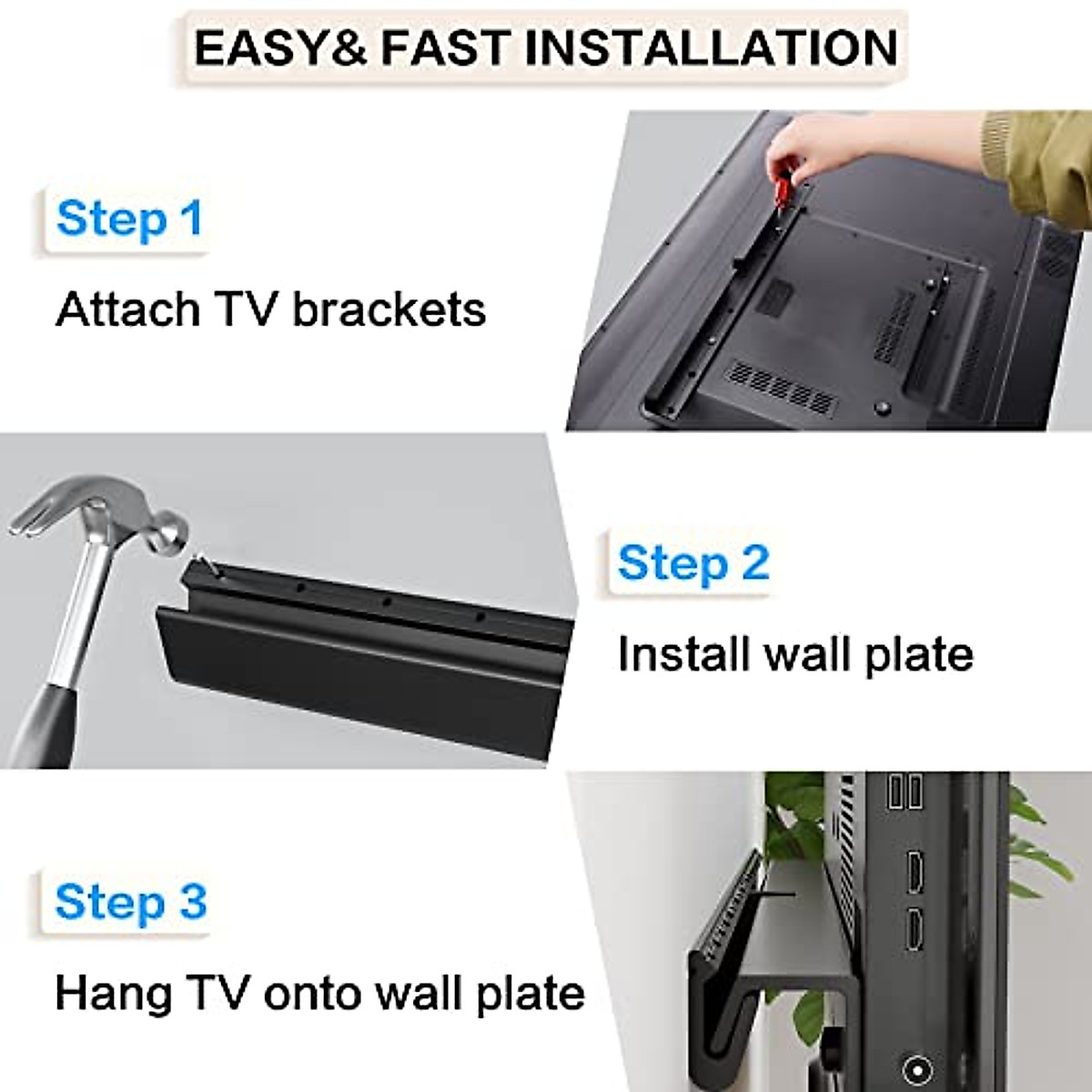 EASY& FAST INSTALLATION

Step 1

Attach TV brackets

Step 2

Install wall plate

Step 3

Hang TV onto wall plate