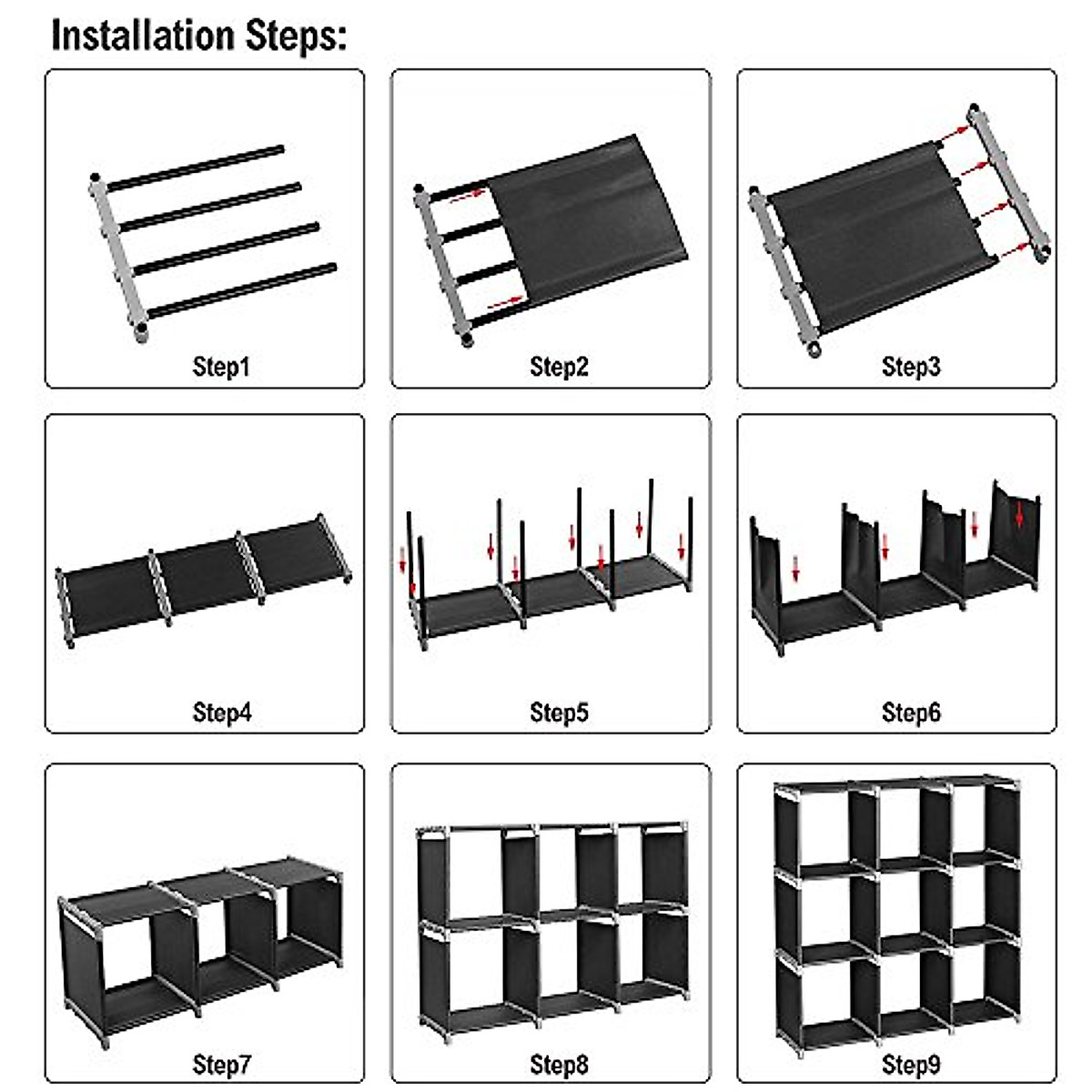 Installation Steps:

Step1

Step2

Step3

Step4

Step5

Step6

Step7

Step8

Step9