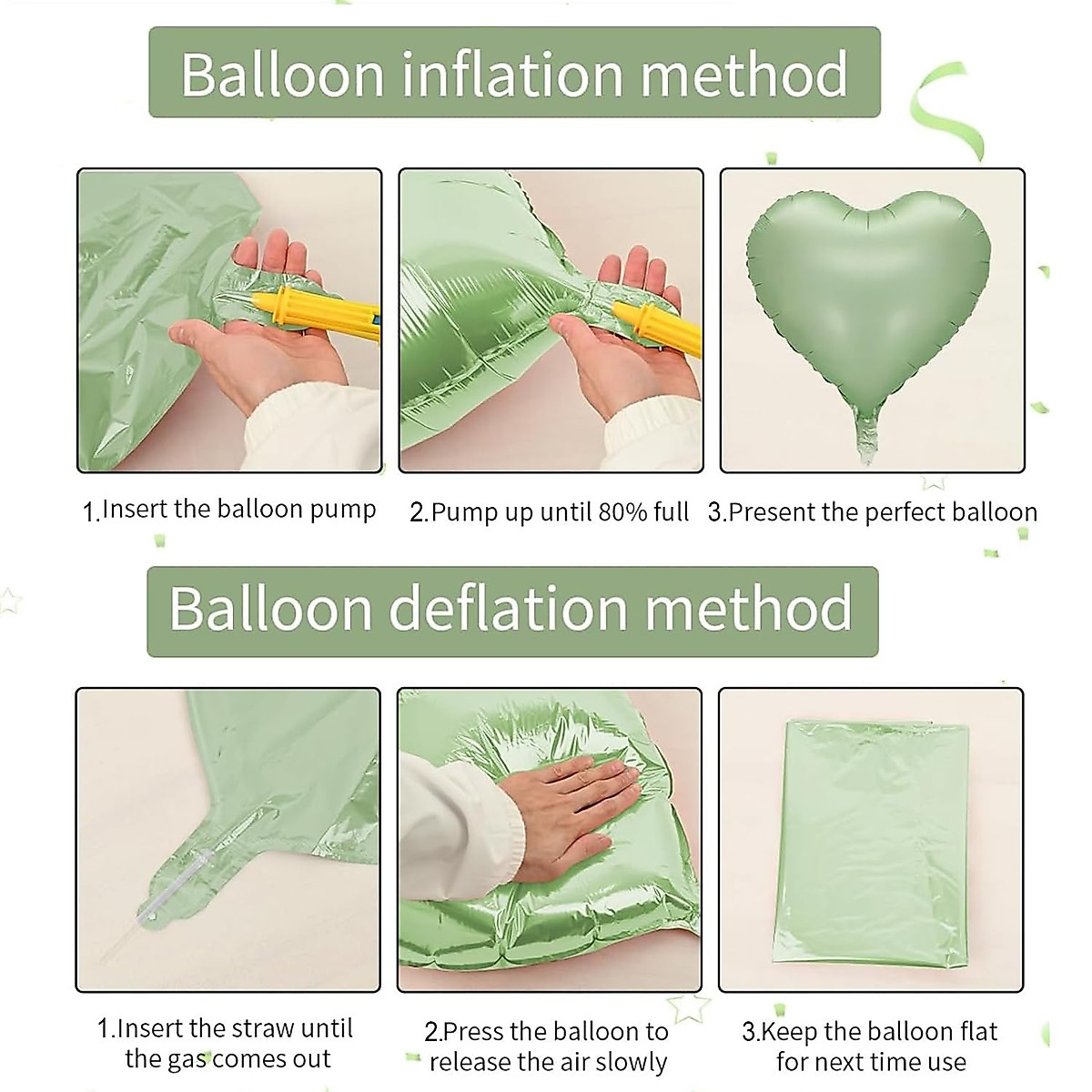 Balloon inflation method

1.Insert the balloon pump

2.Pump up until 80% full

3.Present the perfect balloon

Balloon deflation method

1.Insert the straw until the gas comes out

2.Press the balloon to release the air slowly

3.Keep the balloon flat for next time use