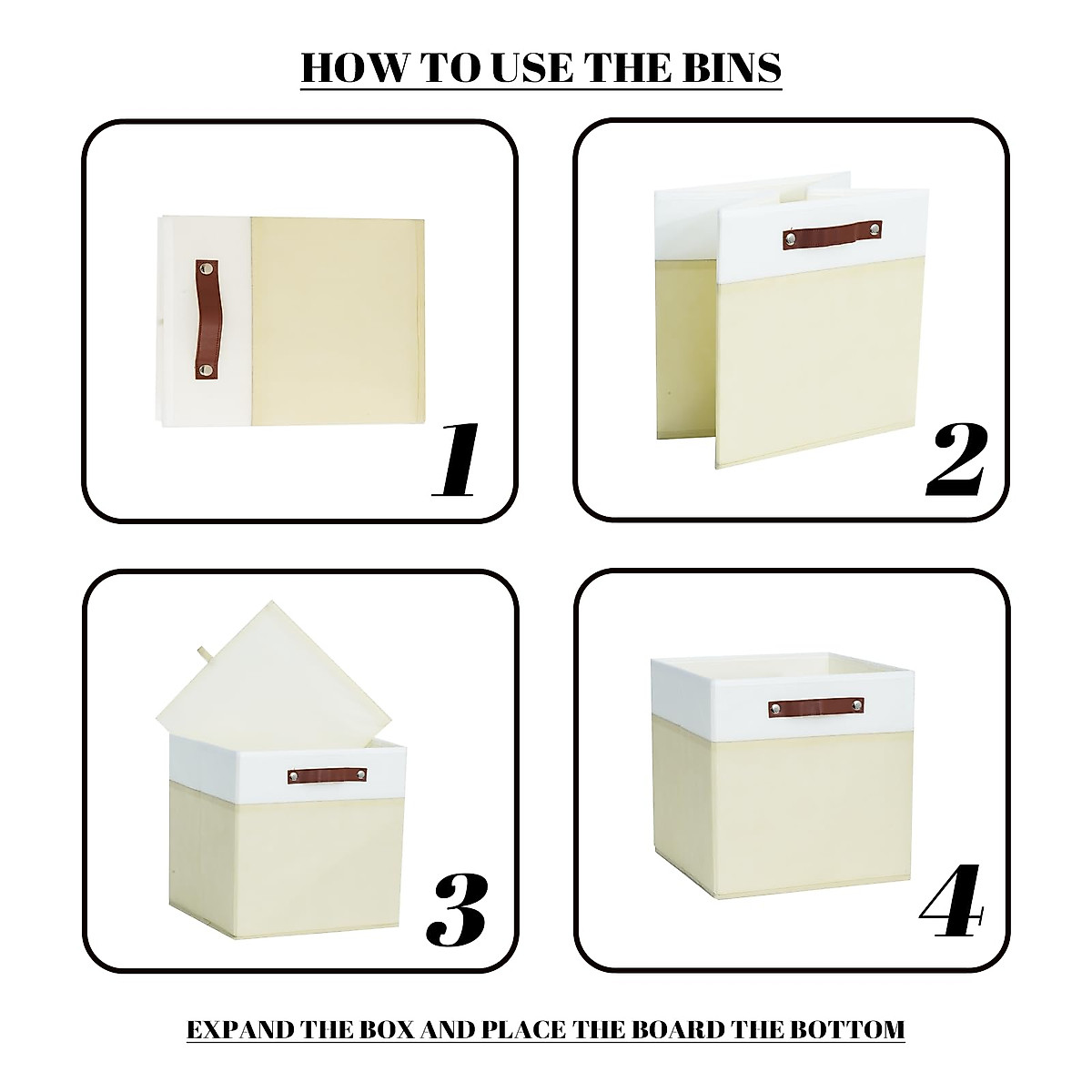 HOW TO USE THE BINS

1

2

3

4

EXPAND THE BOX AND PLACE THE BOARD THE BOTTOM