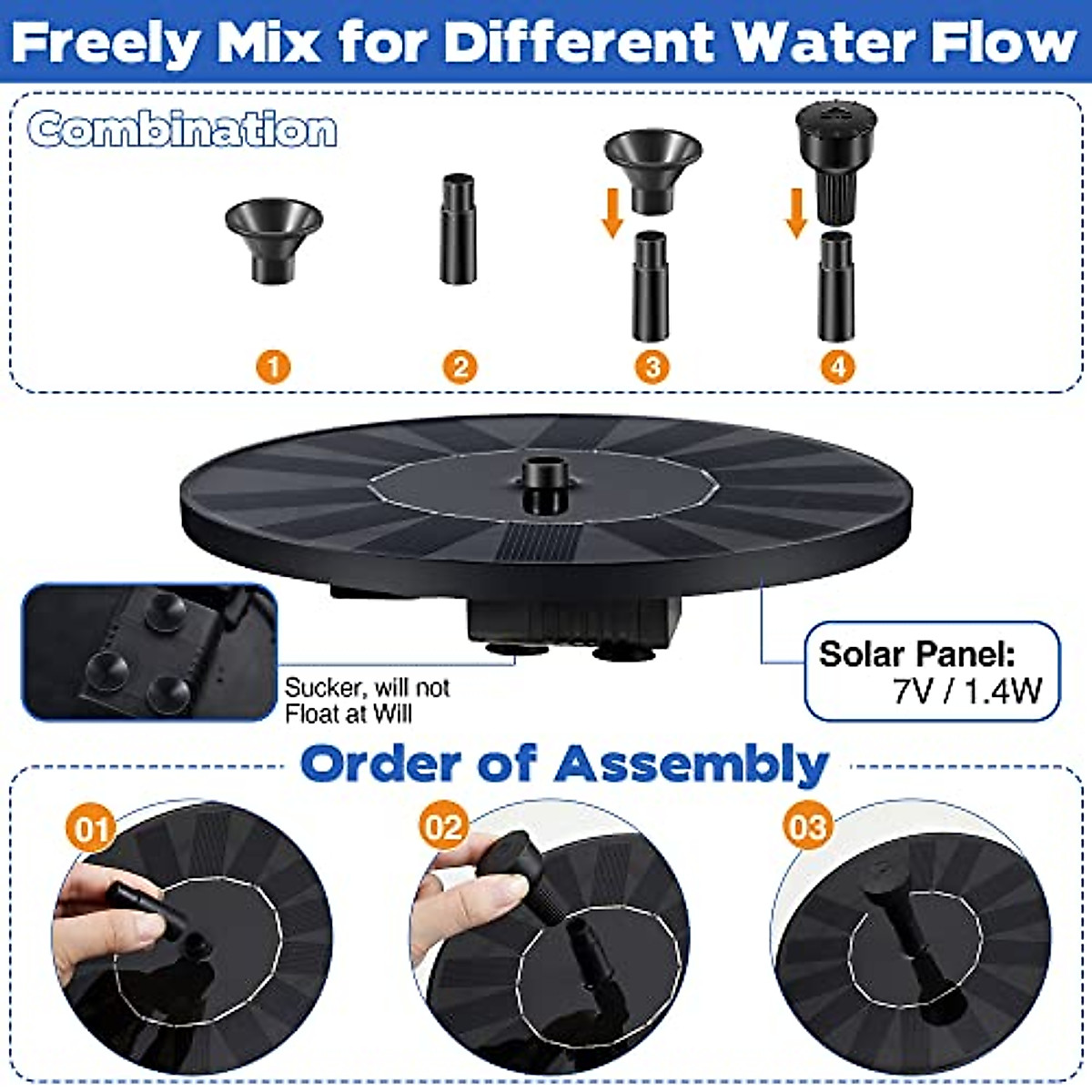 Freely Mix for Different Water Flow

Combination

1

2

3

4

Sucker, will not Float at Will

Solar Panel: 7V / 1.4W

Order of Assembly

01

02

03