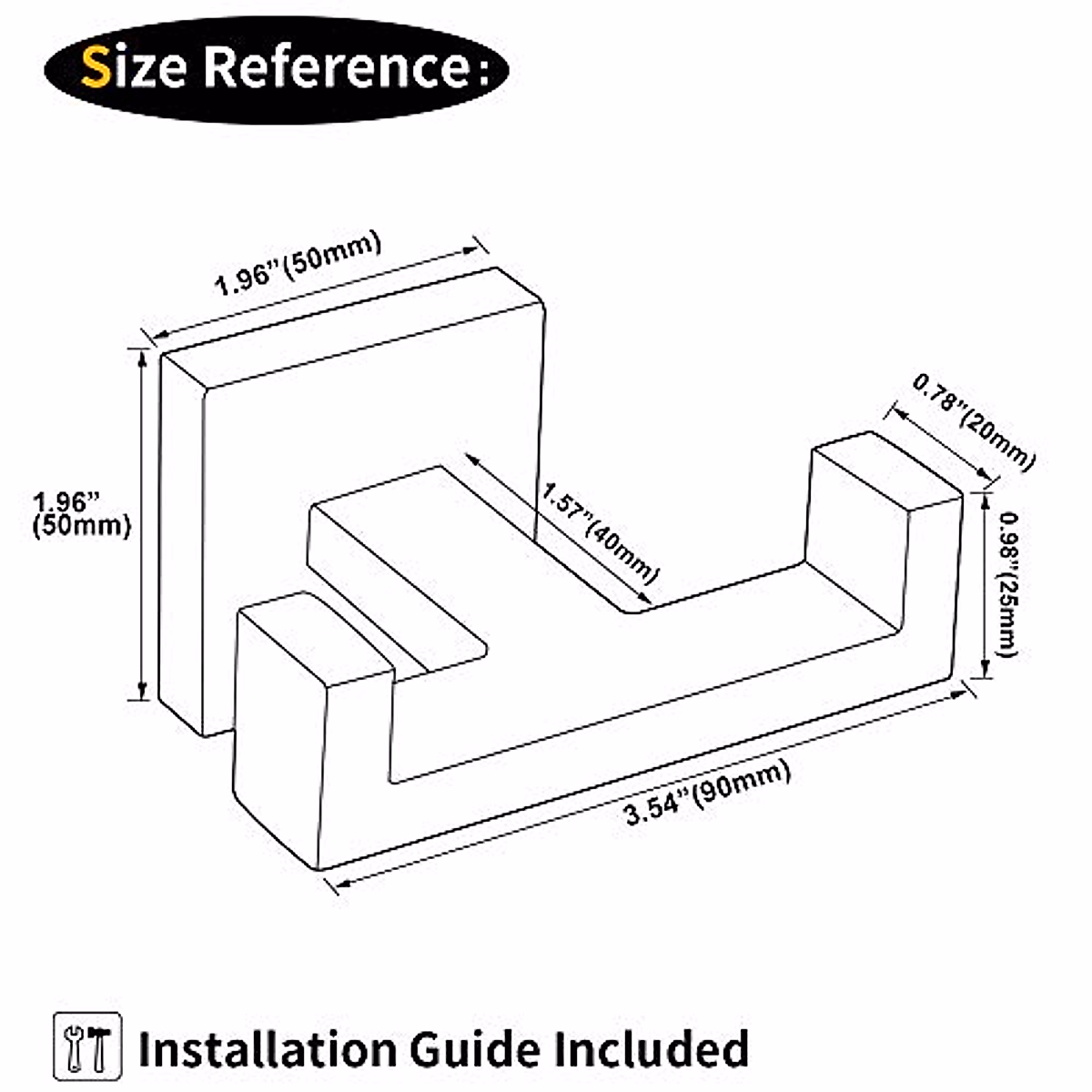 Size Reference:

1.96"(50mm)

1.96"
(50mm)

1.57"(40mm)

0.78"(20mm)

0.98"(25mm)

3.54"(90mm)

Installation Guide Included