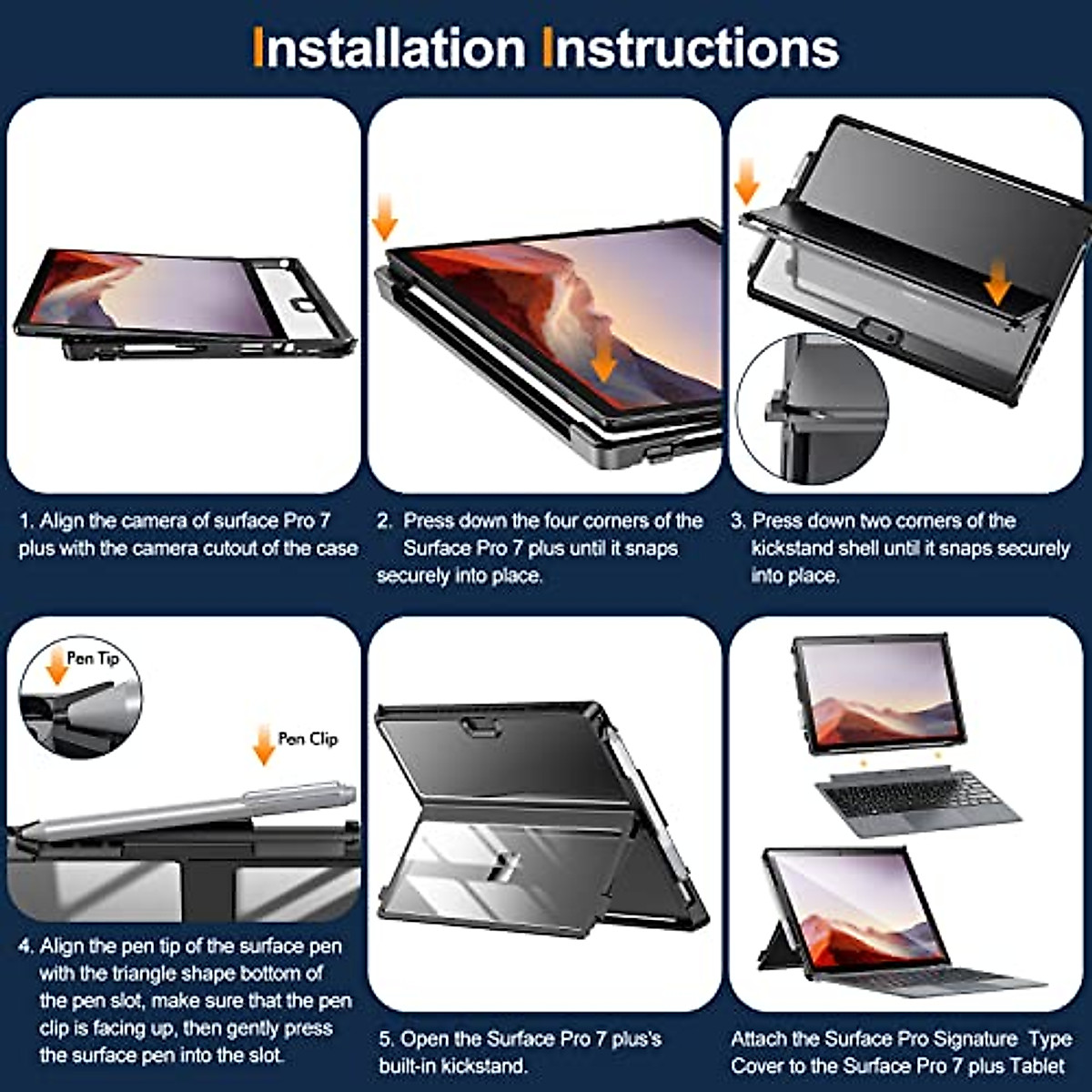 Installation Instructions

1. Align the camera of surface Pro 7 plus with the camera cutout of the case

2. Press down the four corners of the Surface Pro 7 plus until it snaps securely into place.

3. Press down two corners of the kickstand shell until it snaps securely into place.

Pen Tip

Pen Clip

4. Align the pen tip of the surface pen with the triangle shape bottom of the pen slot, make sure that the pen clip is facing up, then gently press the surface pen into the slot.

5. Open the Surface Pro 7 plus's built-in kickstand.

Attach the Surface Pro Signature Type Cover to the Surface Pro 7 plus Tablet