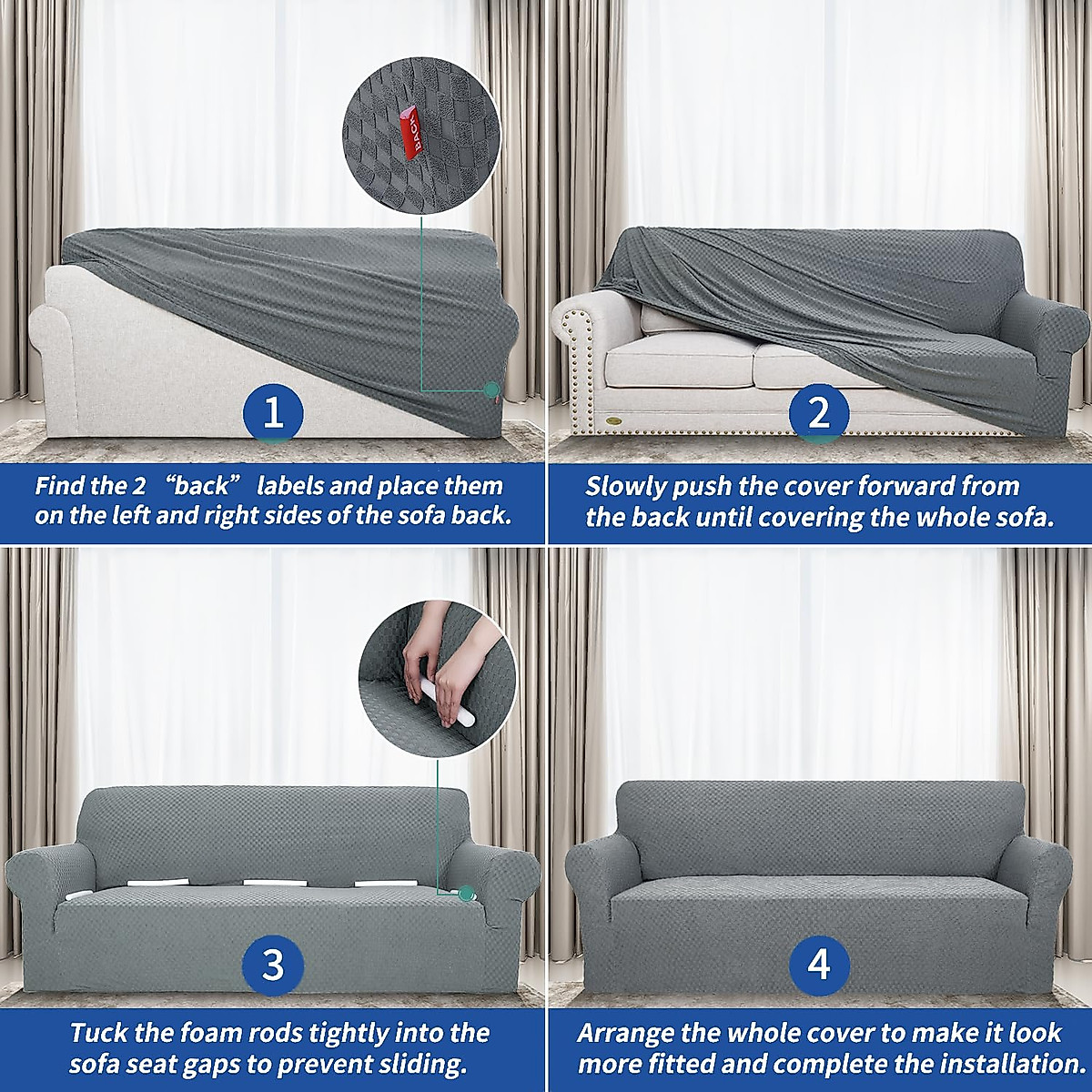 BACK

1

Find the 2 “back” labels and place them on the left and right sides of the sofa back.

2

Slowly push the cover forward from the back until covering the whole sofa.

3

Tuck the foam rods tightly into the sofa seat gaps to prevent sliding.

4

Arrange the whole cover to make it look more fitted and complete the installation.