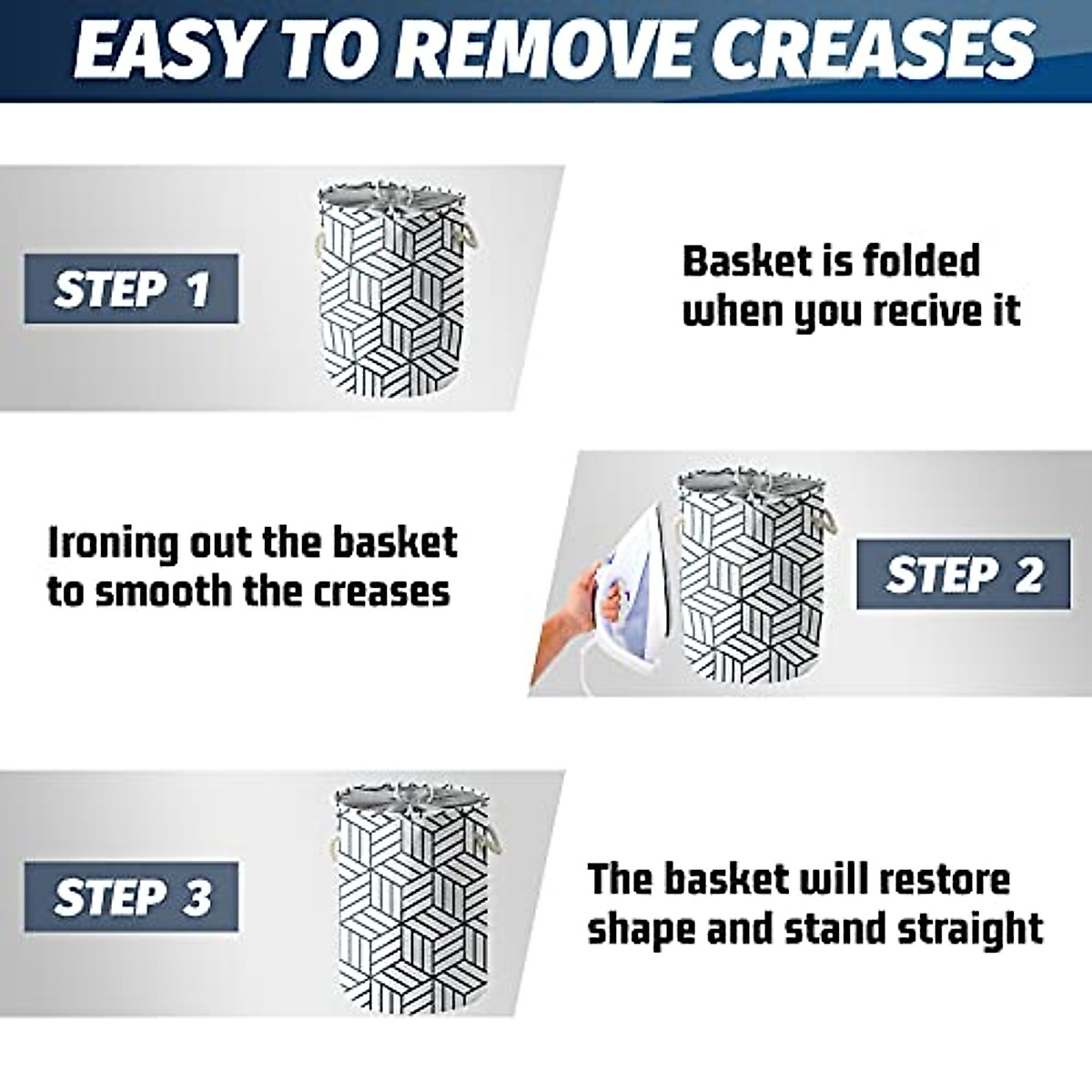 EASY TO REMOVE CREASES

STEP 1

Basket is folded when you recive it

Ironing out the basket to smooth the creases

STEP 2

STEP 3

The basket will restore shape and stand straight