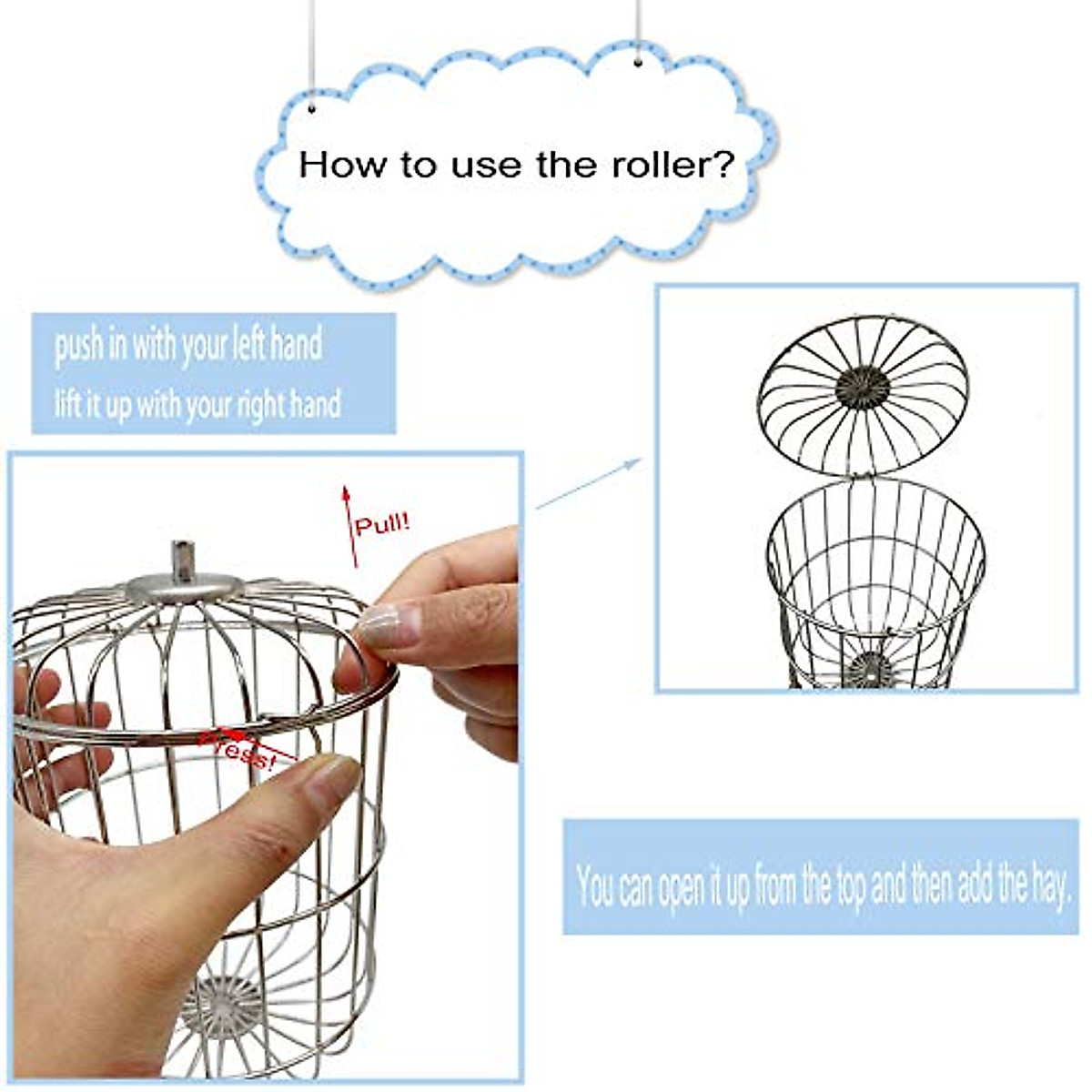 How to use the roller?

push in with your left hand
lift it up with your right hand

Pull!

Press!

You can open it up from the top and then add the hay.