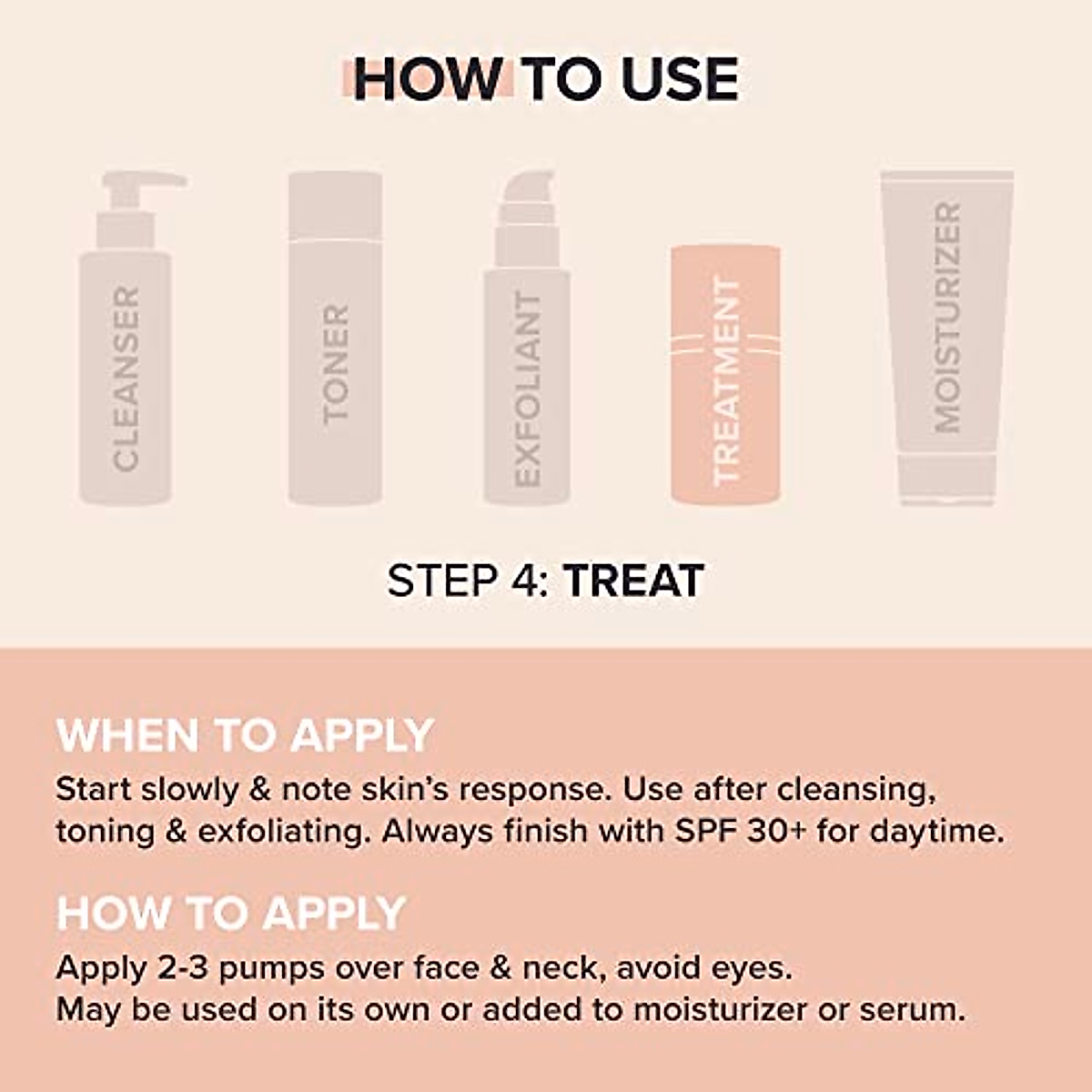 HOW TO USE

CLEANSER

TONER

EXFOLIANT

TREATMENT

MOISTURIZER

STEP 4: TREAT

WHEN TO APPLY
Start slowly & note skin's response. Use after cleansing, toning & exfoliating. Always finish with SPF 30+ for daytime.

HOW TO APPLY
Apply 2-3 pumps over face & neck, avoid eyes.
May be used on its own or added to moisturizer or serum.