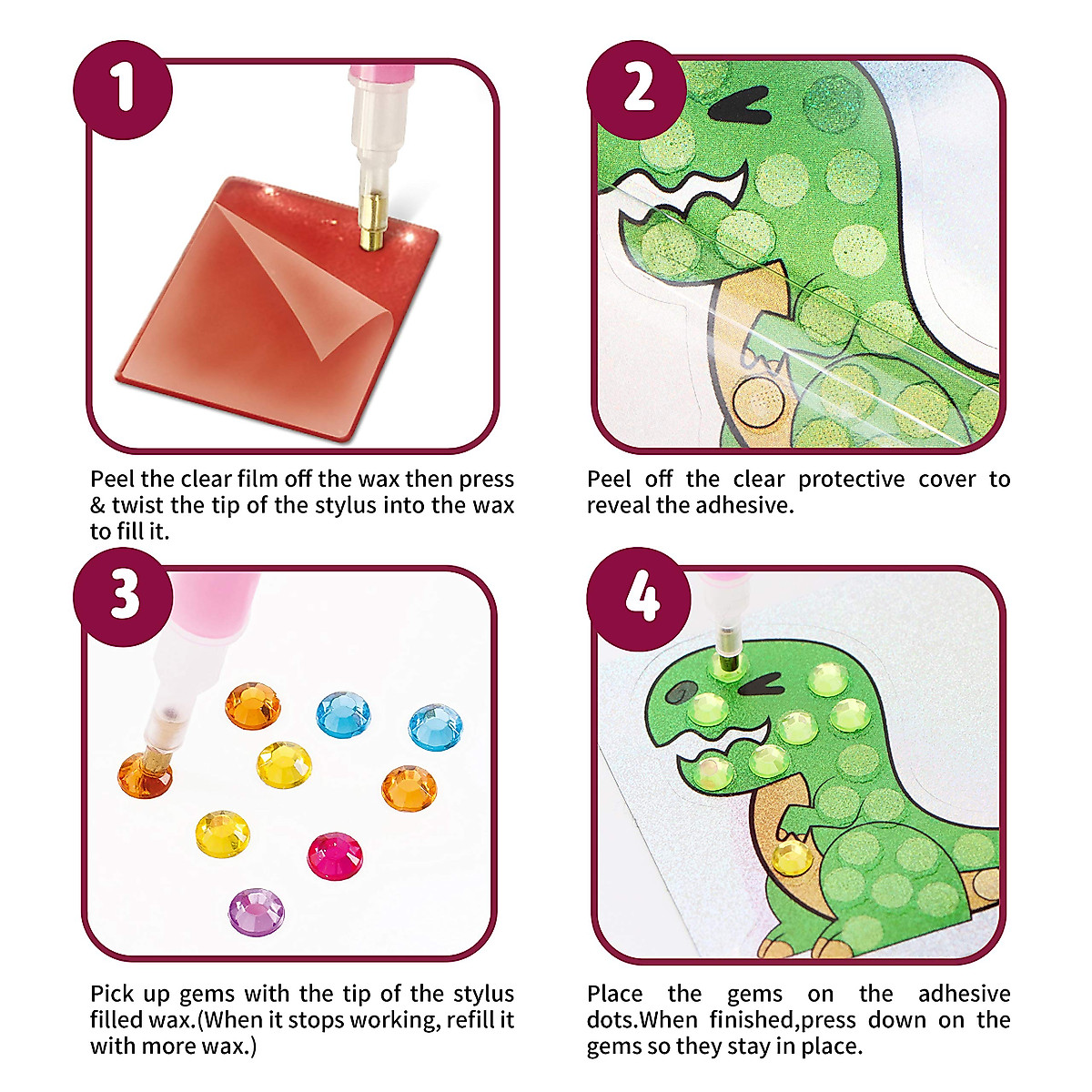 1

Peel the clear film off the wax then press & twist the tip of the stylus into the wax to fill it.

2

Peel off the clear protective cover to reveal the adhesive.

3

Pick up gems with the tip of the stylus filled wax.(When it stops working, refill it with more wax.)

4

Place the gems on the adhesive dots.When finished,press down on the gems so they stay in place.