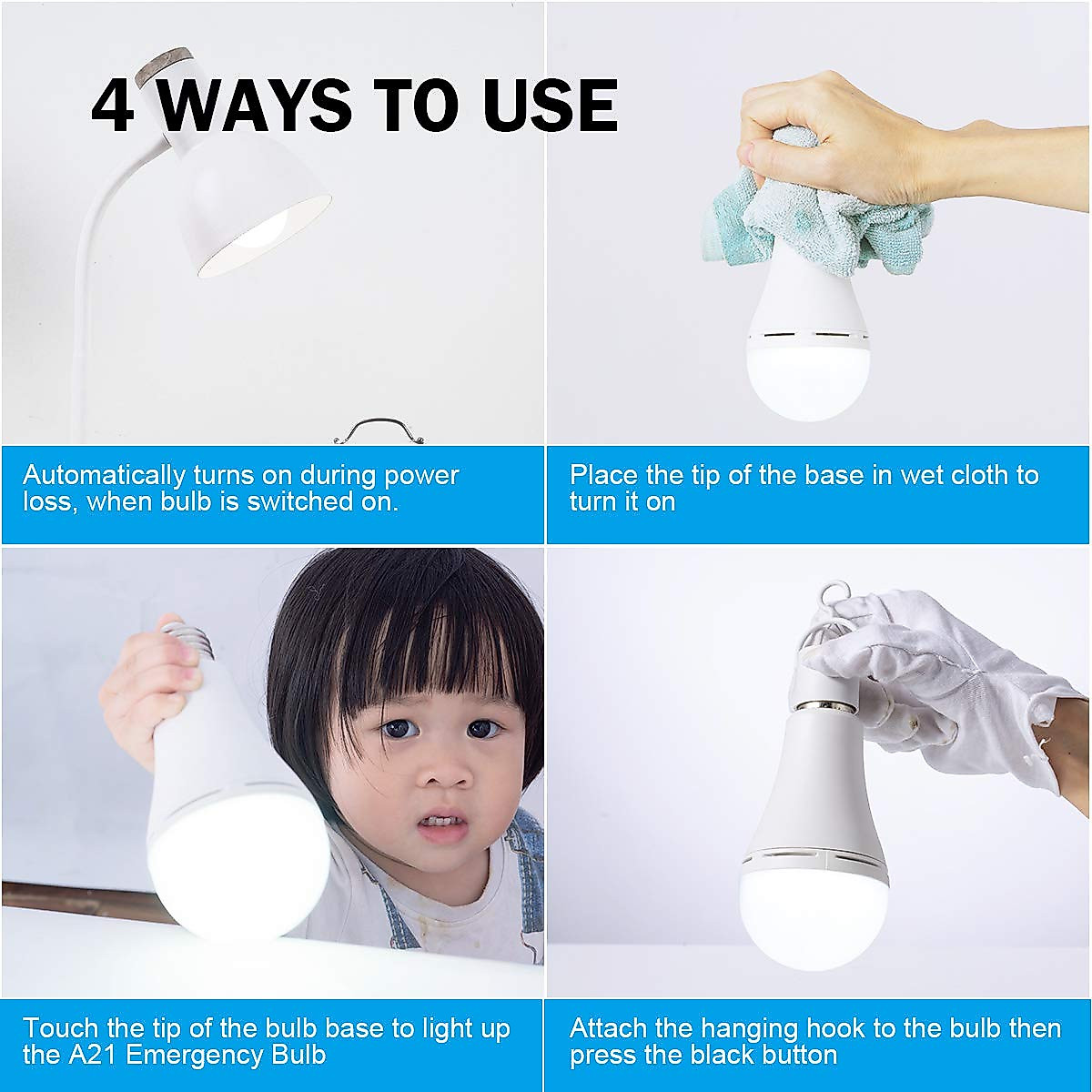 4 WAYS TO USE

Automatically turns on during power loss, when bulb is switched on.

Place the tip of the base in wet cloth to turn it on

Touch the tip of the bulb base to light up the A21 Emergency Bulb

Attach the hanging hook to the bulb then press the black button