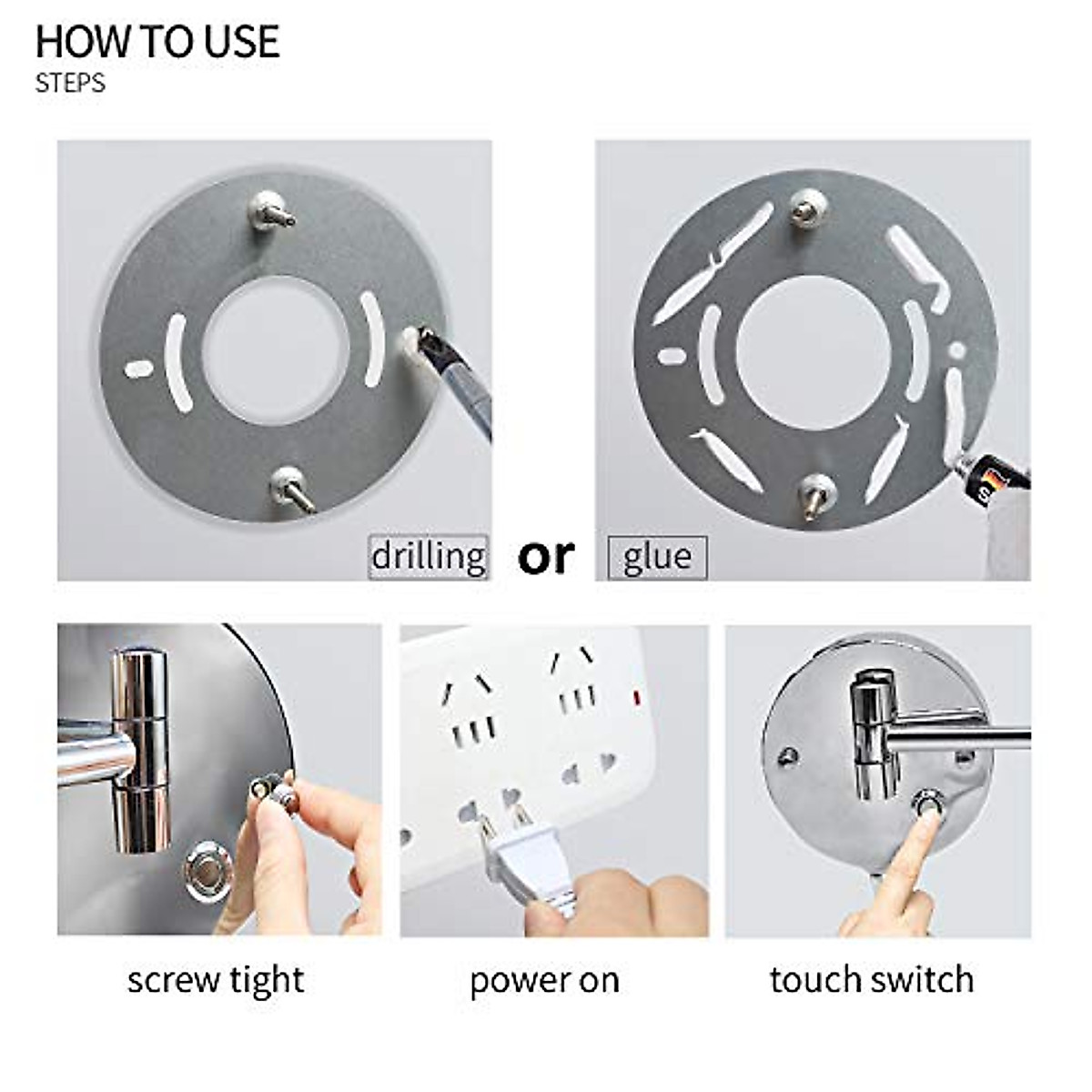 HOW TO USE
STEPS

drilling or glue

screw tight

power on

touch switch