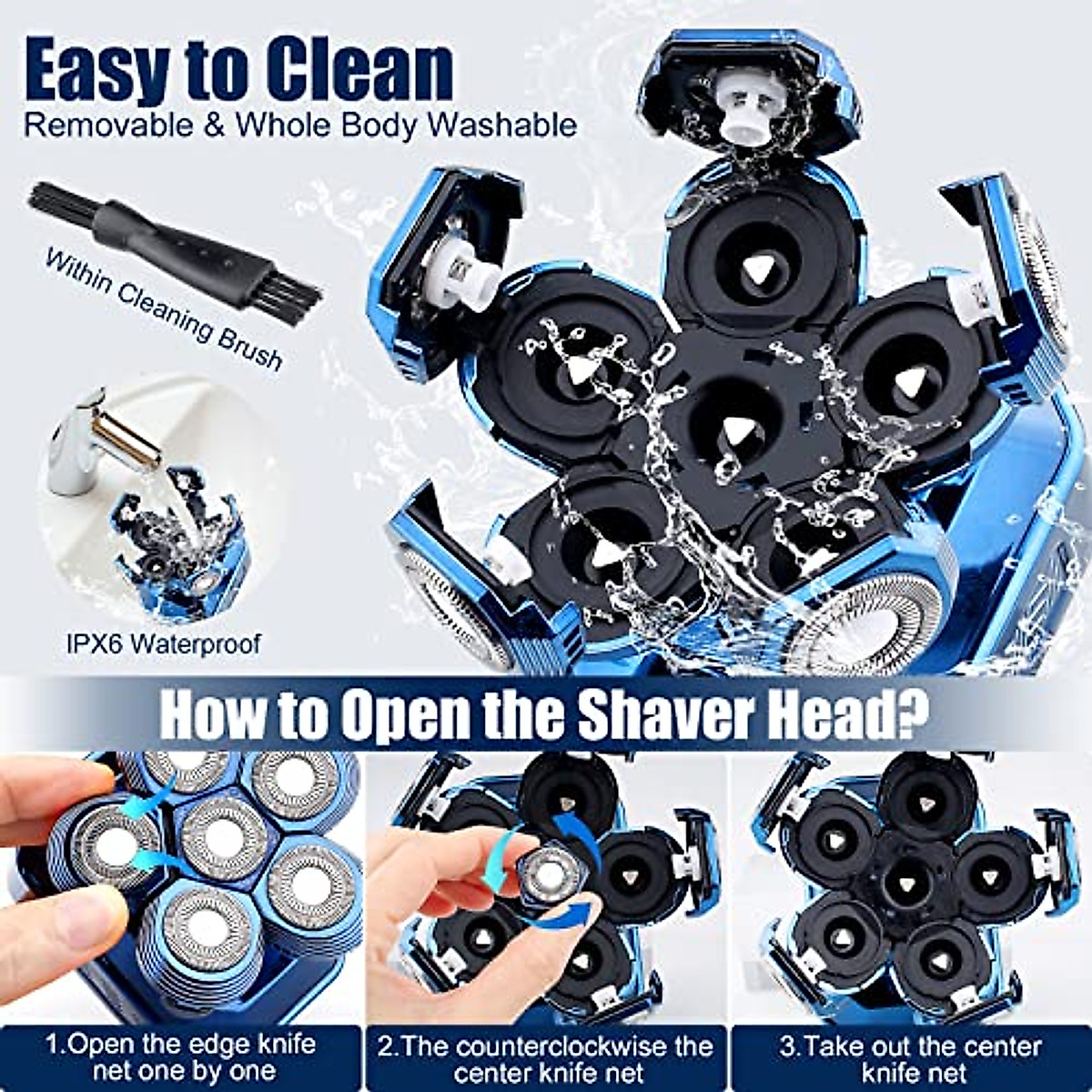 Easy to Clean
Removable & Whole Body Washable

Within Cleaning Brush

IPX6 Waterproof

How to Open the Shaver Head?

1.Open the edge knife net one by one

2.The counterclockwise the center knife net

3.Take out the center knife net