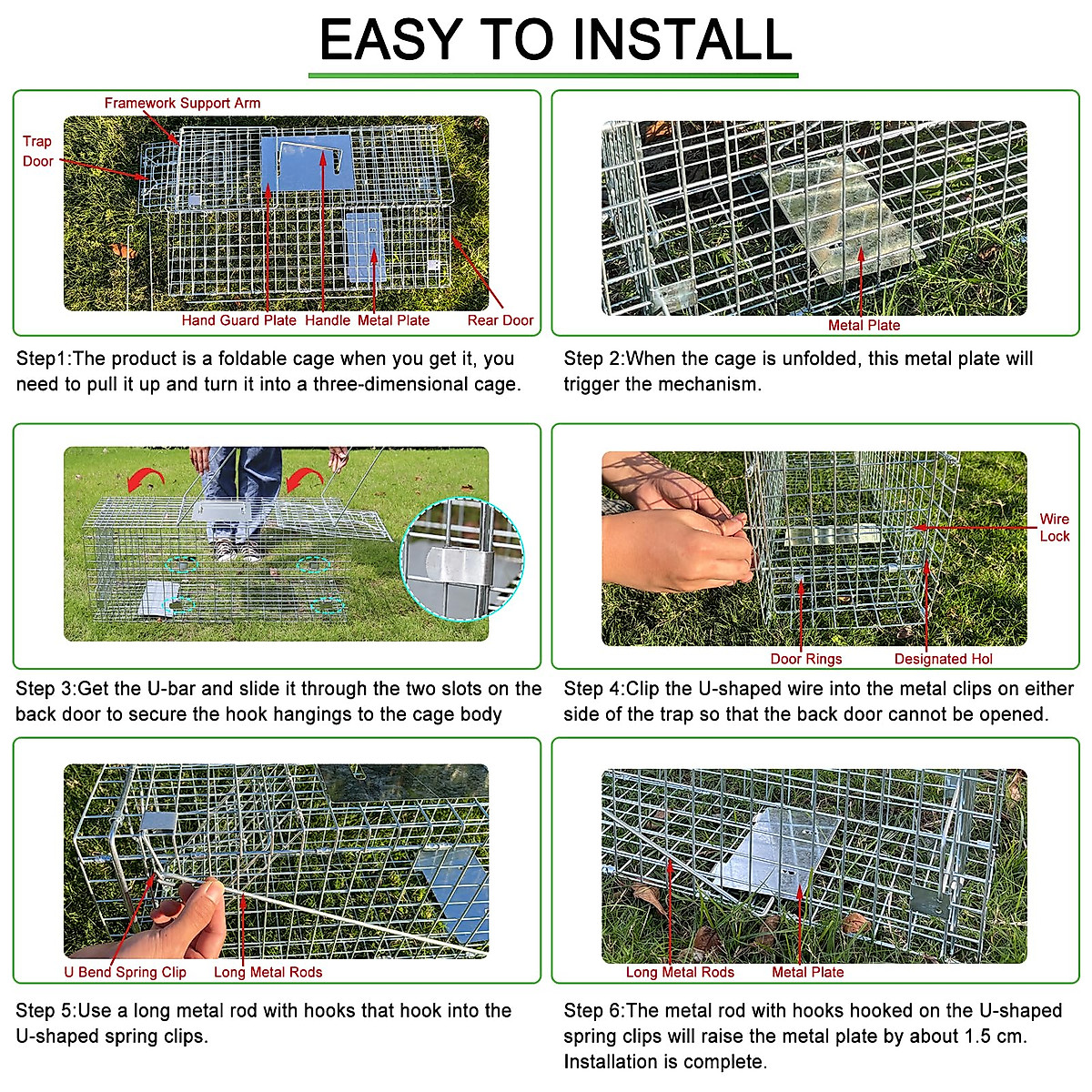 EASY TO INSTALL

Framework Support Arm

Trap Door

Hand Guard Plate Handle Metal Plate Rear Door

Step1:The product is a foldable cage when you get it, you need to pull it up and turn it into a three-dimensional cage.

Metal Plate

Step 2:When the cage is unfolded, this metal plate will trigger the mechanism.

Step 3:Get the U-bar and slide it through the two slots on the back door to secure the hook hangings to the cage body

Wire Lock

Door Rings Designated Hol

Step 4:Clip the U-shaped wire into the metal clips on either side of the trap so that the back door cannot be opened.

U Bend Spring Clip Long Metal Rods

Step 5:Use a long metal rod with hooks that hook into the U-shaped spring clips.

Long Metal Rods Metal Plate

Step 6:The metal rod with hooks hooked on the U-shaped spring clips will raise the metal plate by about 1.5 cm. Installation is complete.