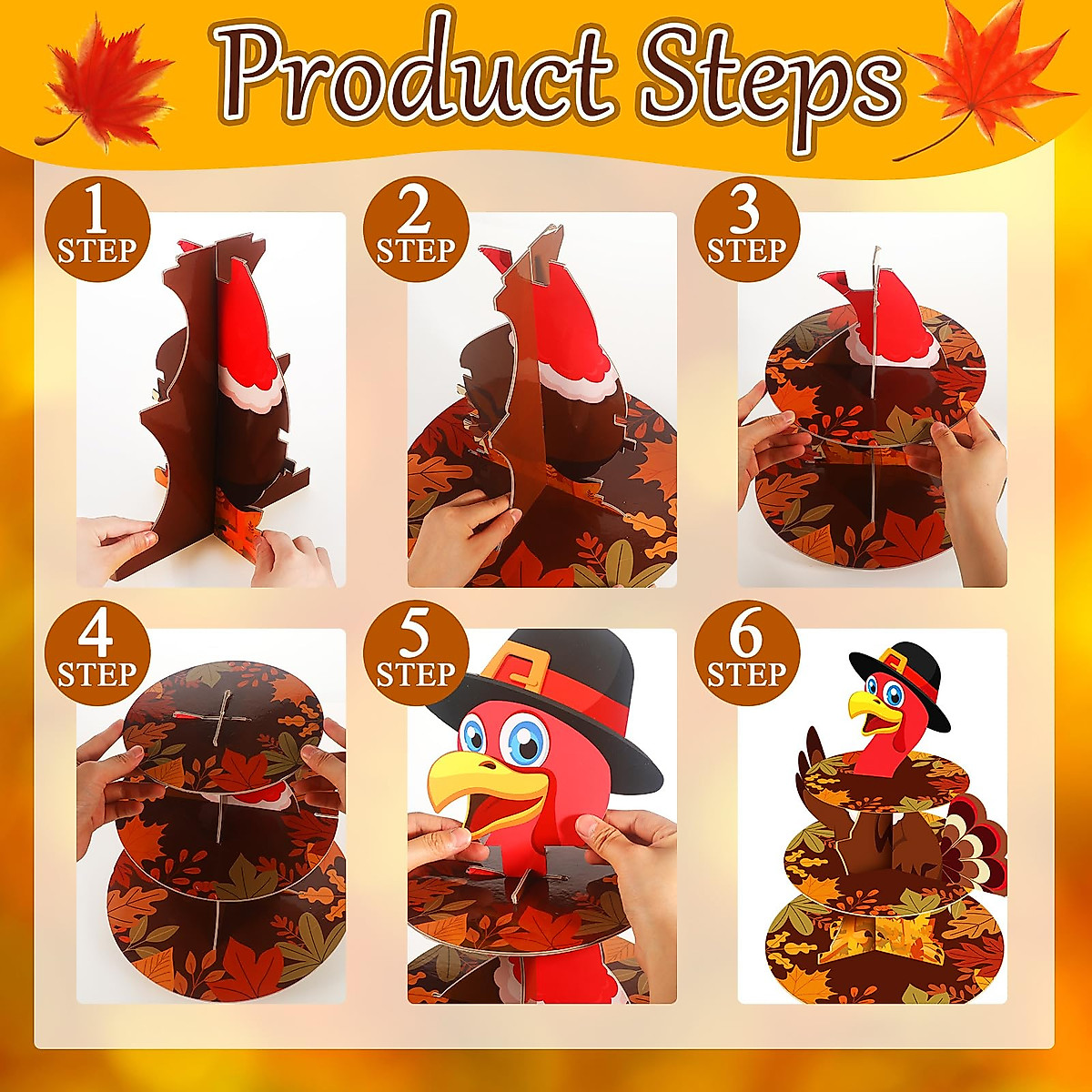 Product Steps

1
STEP

2
STEP

3
STEP

4
STEP

5
STEP

6
STEP