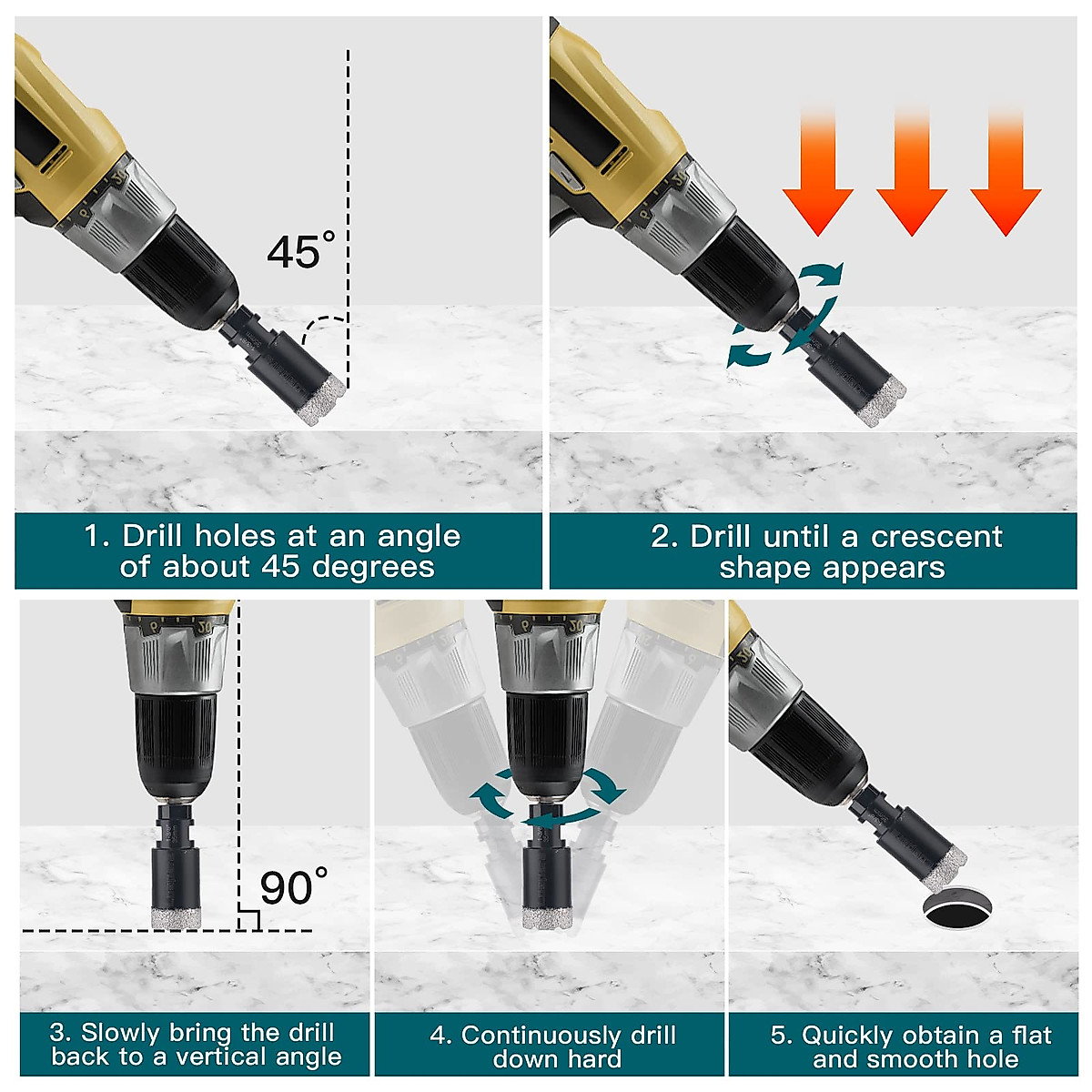 45°

1. Drill holes at an angle of about 45 degrees

2. Drill until a crescent shape appears

90°

3. Slowly bring the drill back to a vertical angle

4. Continuously drill down hard

5. Quickly obtain a flat and smooth hole