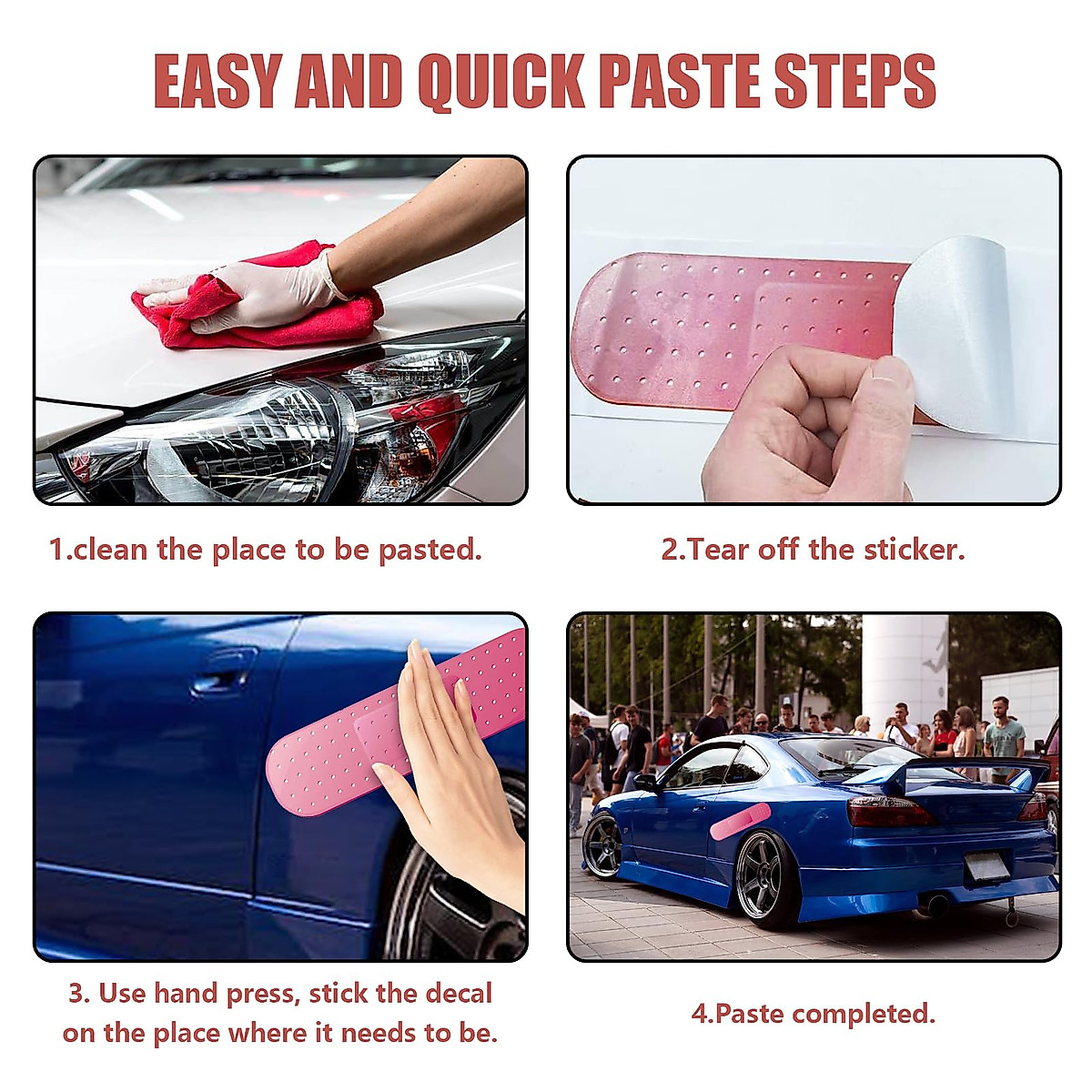 EASY AND QUICK PASTE STEPS

1.clean the place to be pasted.

2.Tear off the sticker.

3. Use hand press, stick the decal on the place where it needs to be.

4.Paste completed.