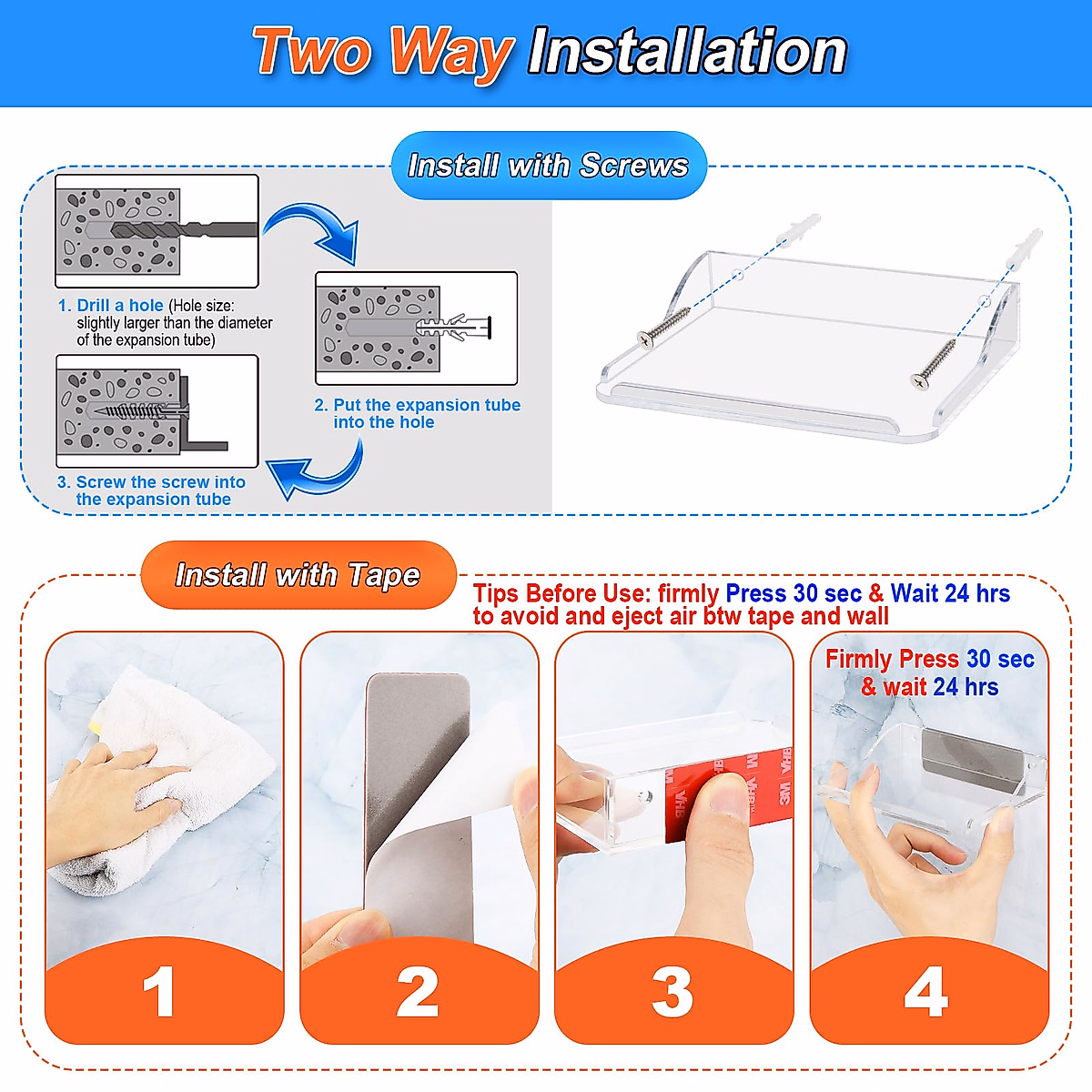 Two Way Installation

Install with Screws

1. Drill a hole (Hole size: slightly larger than the diameter of the expansion tube)

2. Put the expansion tube into the hole

3. Screw the screw into the expansion tube

Install with Tape

Tips Before Use: firmly Press 30 sec & Wait 24 hrs to avoid and eject air btw tape and wall

3M VHB

Firmly Press 30 sec & wait 24 hrs

1

2

3

4