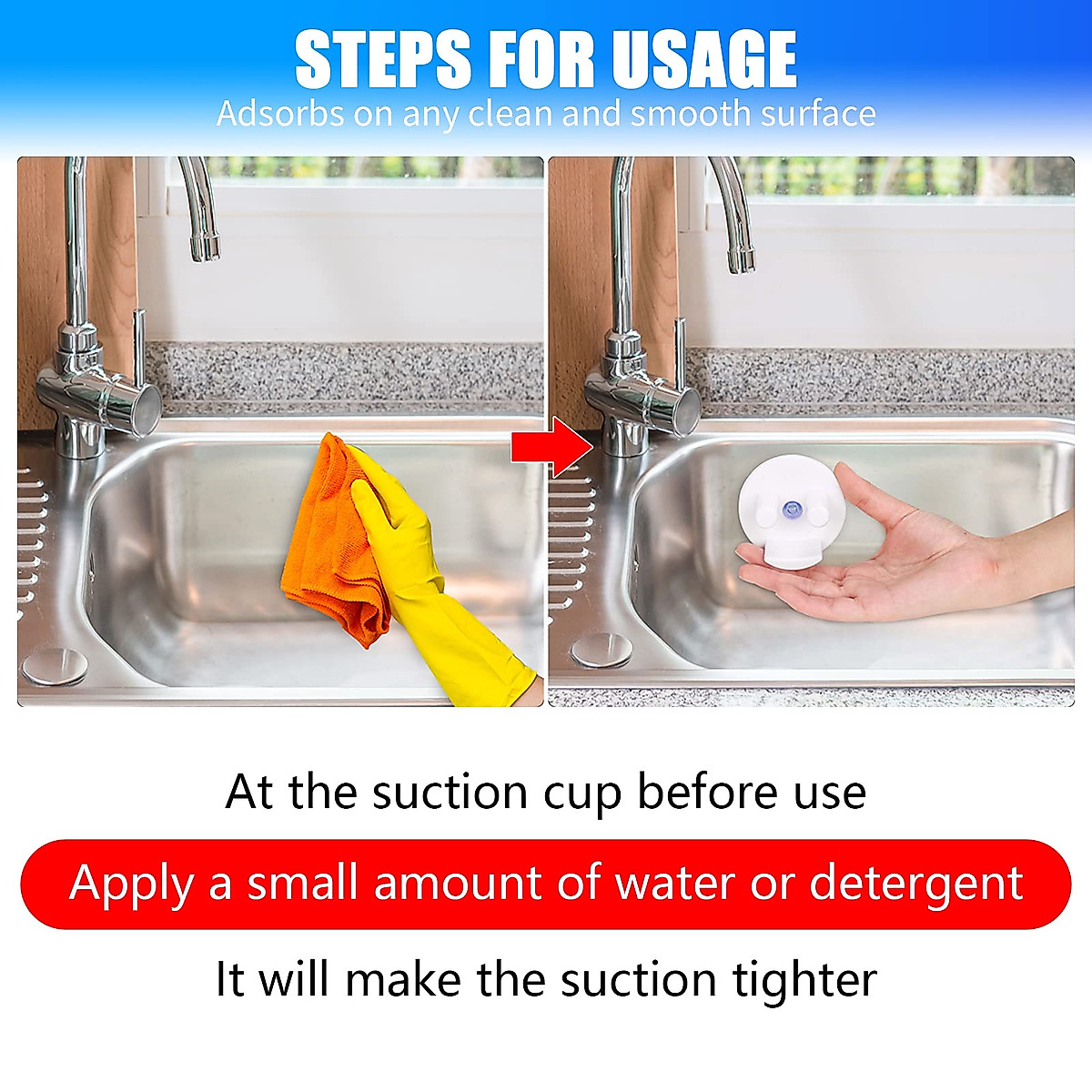 STEPS FOR USAGE
Adsorbs on any clean and smooth surface

At the suction cup before use

Apply a small amount of water or detergent

It will make the suction tighter