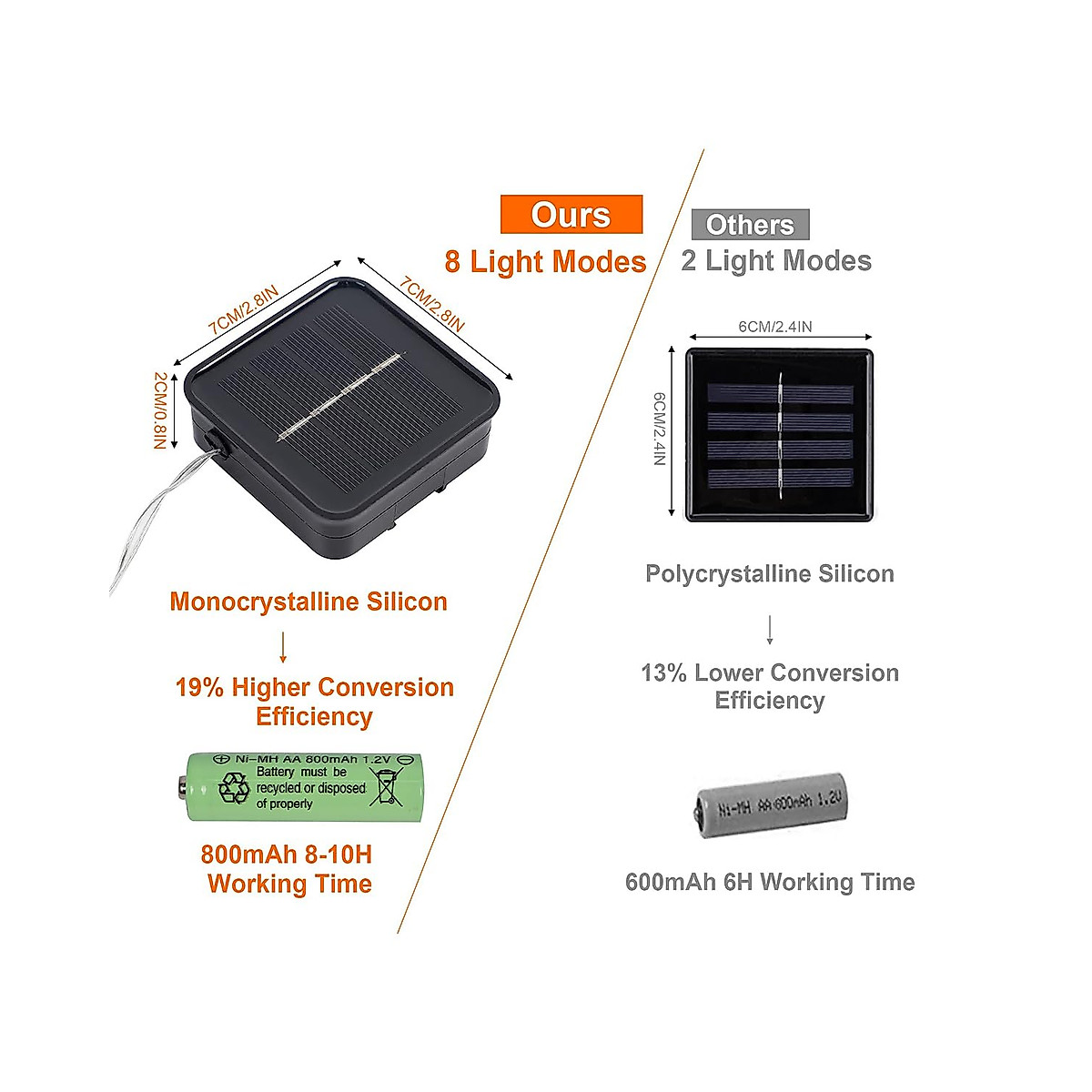 Ours
8 Light Modes

7CM/2.8IN
7CM/2.8IN
2CM/0.8IN

Monocrystalline Silicon

19% Higher Conversion Efficiency

Ni-MH AA 800mAh 1.2V
Battery must be recycled or disposed of properly

800mAh 8-10H Working Time

Others
2 Light Modes

6CM/2.4IN
6CM/2.4IN

Polycrystalline Silicon

13% Lower Conversion Efficiency

Ni-MH AA 600mAh 1.2V

600mAh 6H Working Time