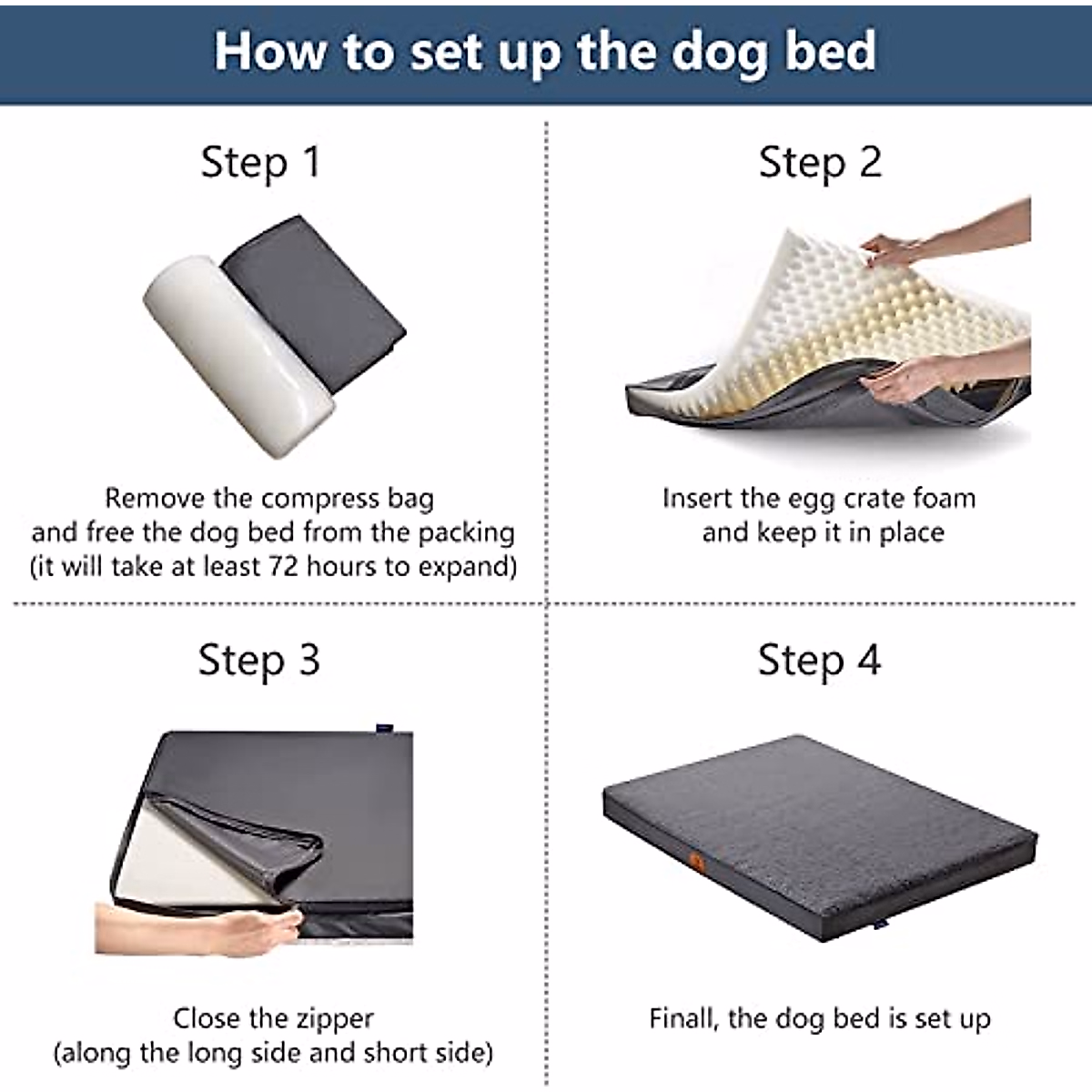 How to set up the dog bed

Step 1

Remove the compress bag and free the dog bed from the packing (it will take at least 72 hours to expand)

Step 2

Insert the egg crate foam and keep it in place

Step 3

Close the zipper (along the long side and short side)

Step 4

Finall, the dog bed is set up