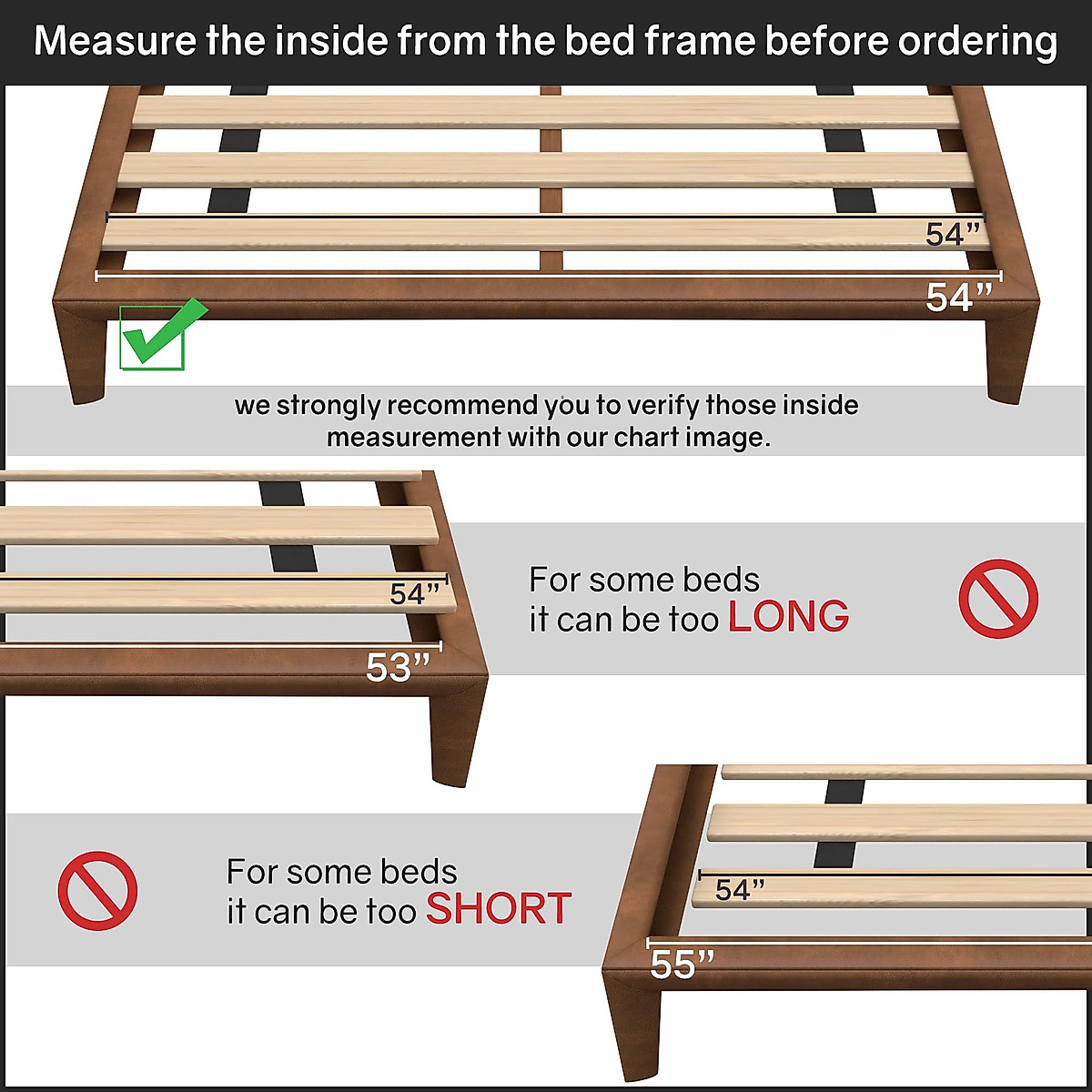 Measure the inside from the bed frame before ordering

54”

54”

we strongly recommend you to verify those inside measurement with our chart image.

54”

53”

For some beds
it can be too LONG

For some beds
it can be too SHORT

54”

55”