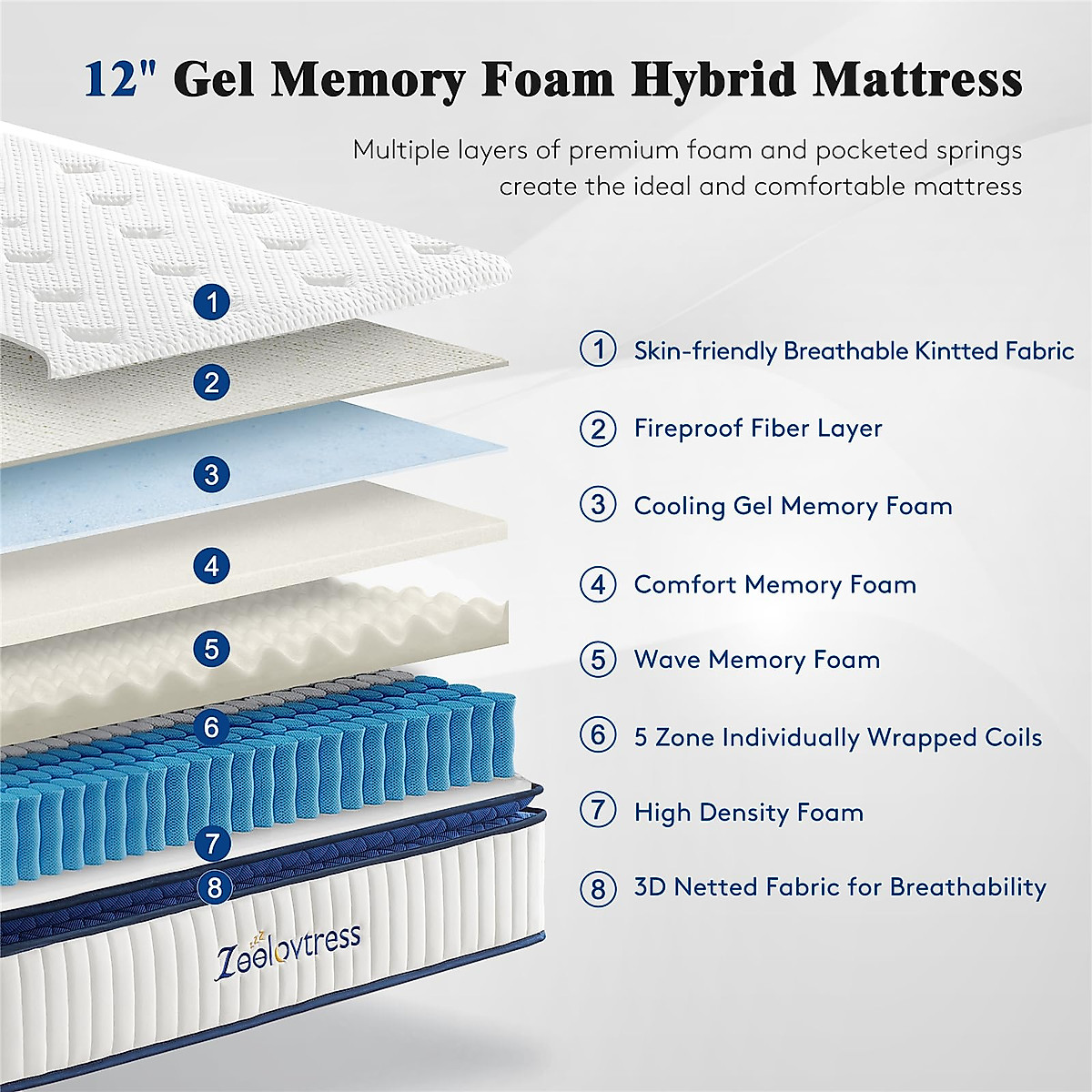 12" Gel Memory Foam Hybrid Mattress

Multiple layers of premium foam and pocketed springs create the ideal and comfortable mattress

1
2
3
4
5
6
7
8

Zeelovtress

1 Skin-friendly Breathable Kintted Fabric

2 Fireproof Fiber Layer

3 Cooling Gel Memory Foam

4 Comfort Memory Foam

5 Wave Memory Foam

6 5 Zone Individually Wrapped Coils

7 High Density Foam

8 3D Netted Fabric for Breathability