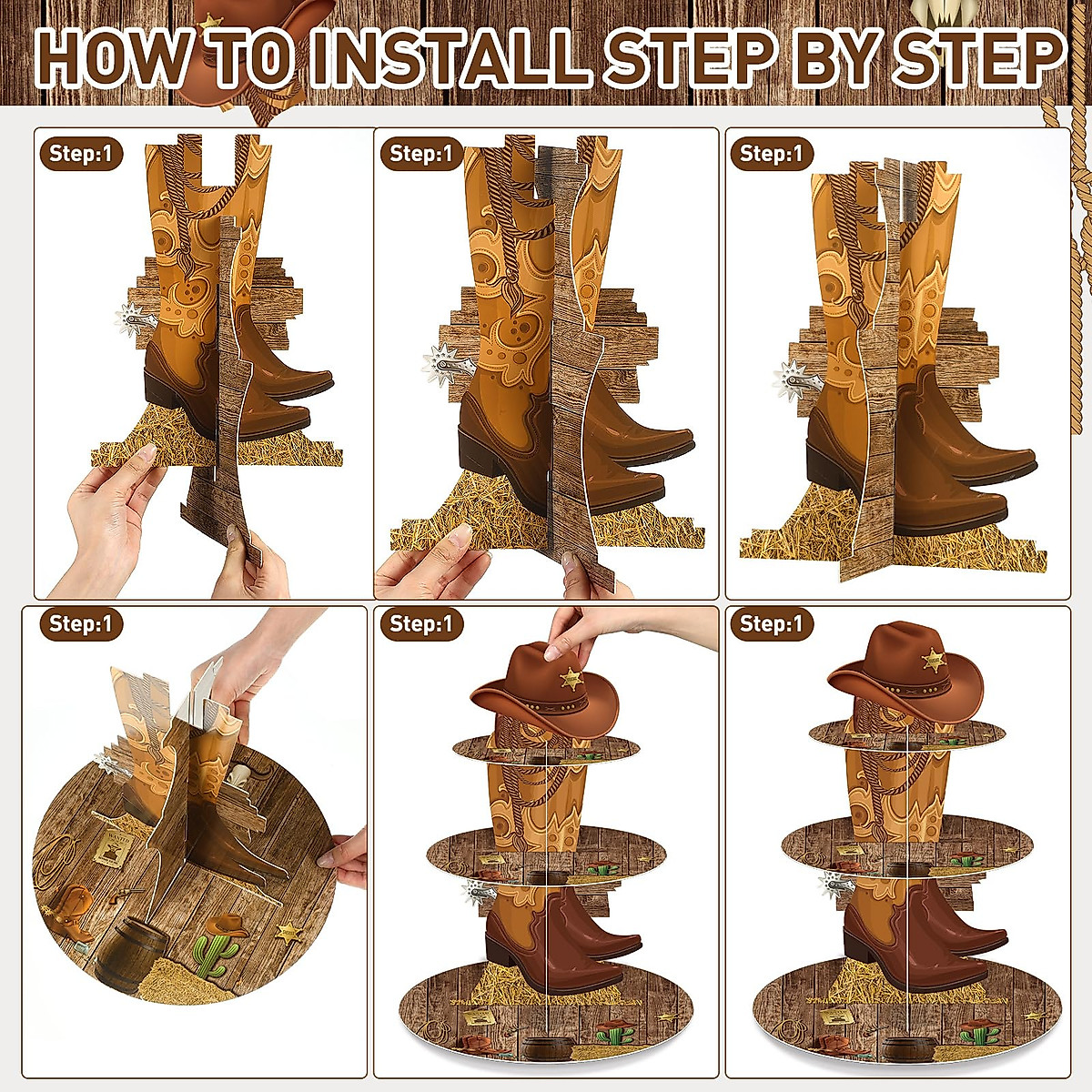 HOW TO INSTALL STEP BY STEP

Step:1

Step:1

Step:1

Step:1

Step:1

Step:1