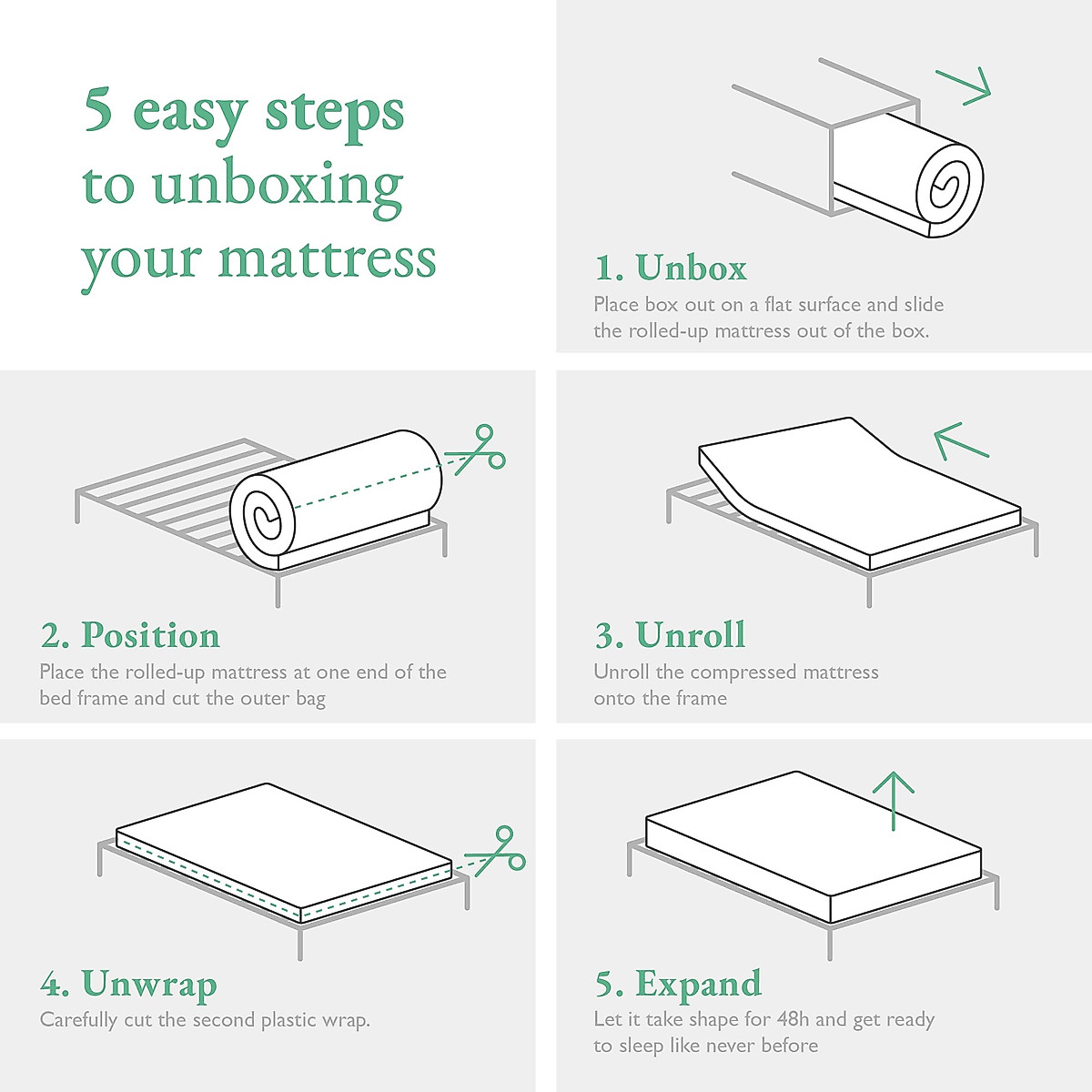 5 easy steps to unboxing your mattress

1. Unbox
Place box out on a flat surface and slide the rolled-up mattress out of the box.

2. Position
Place the rolled-up mattress at one end of the bed frame and cut the outer bag

3. Unroll
Unroll the compressed mattress onto the frame

4. Unwrap
Carefully cut the second plastic wrap.

5. Expand
Let it take shape for 48h and get ready to sleep like never before