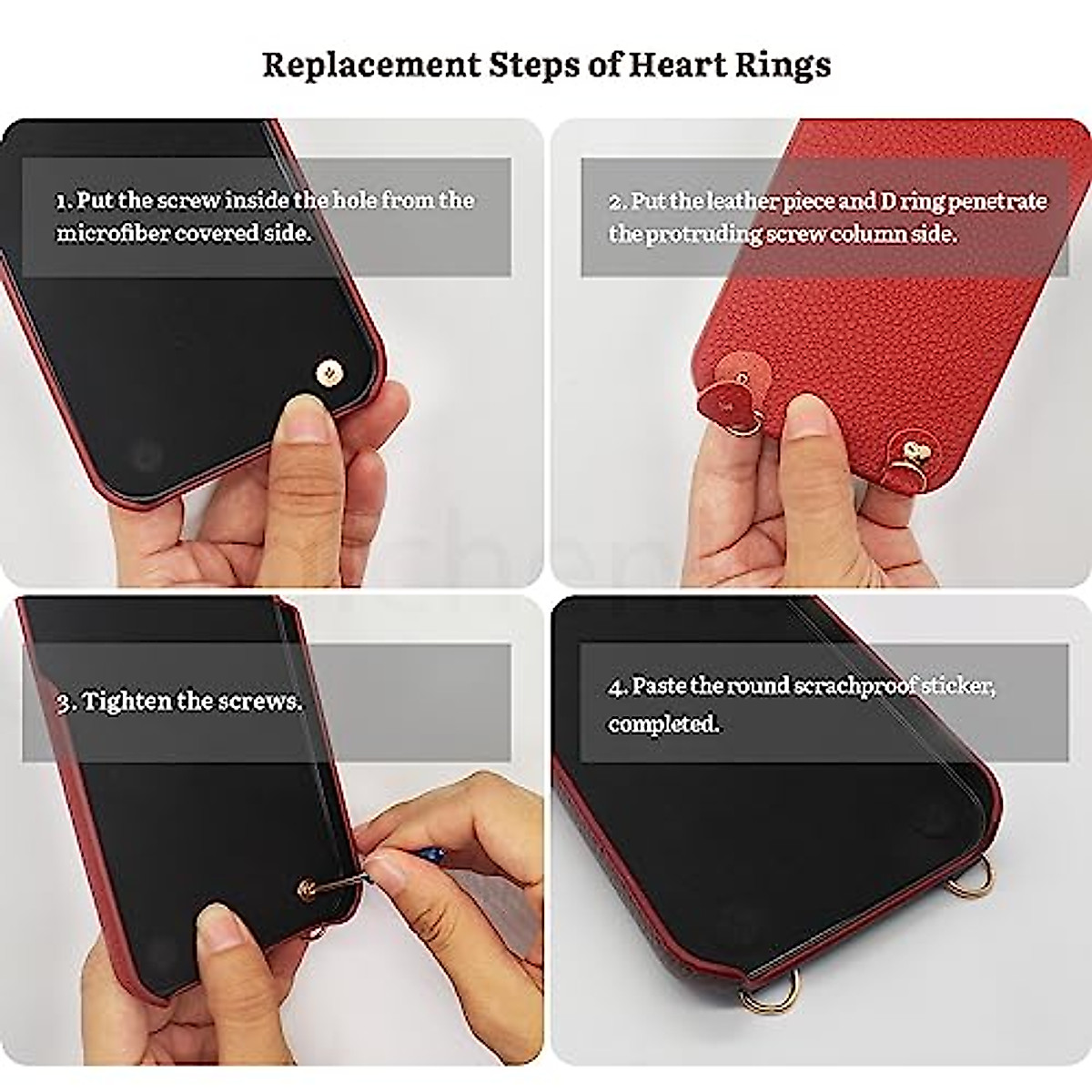 Replacement Steps of Heart Rings

1. Put the screw inside the hole from the microfiber covered side.

2. Put the leather piece and D ring penetrate the protruding screw column side.

3. Tighten the screws.

4. Paste the round scrachproof sticker, completed.