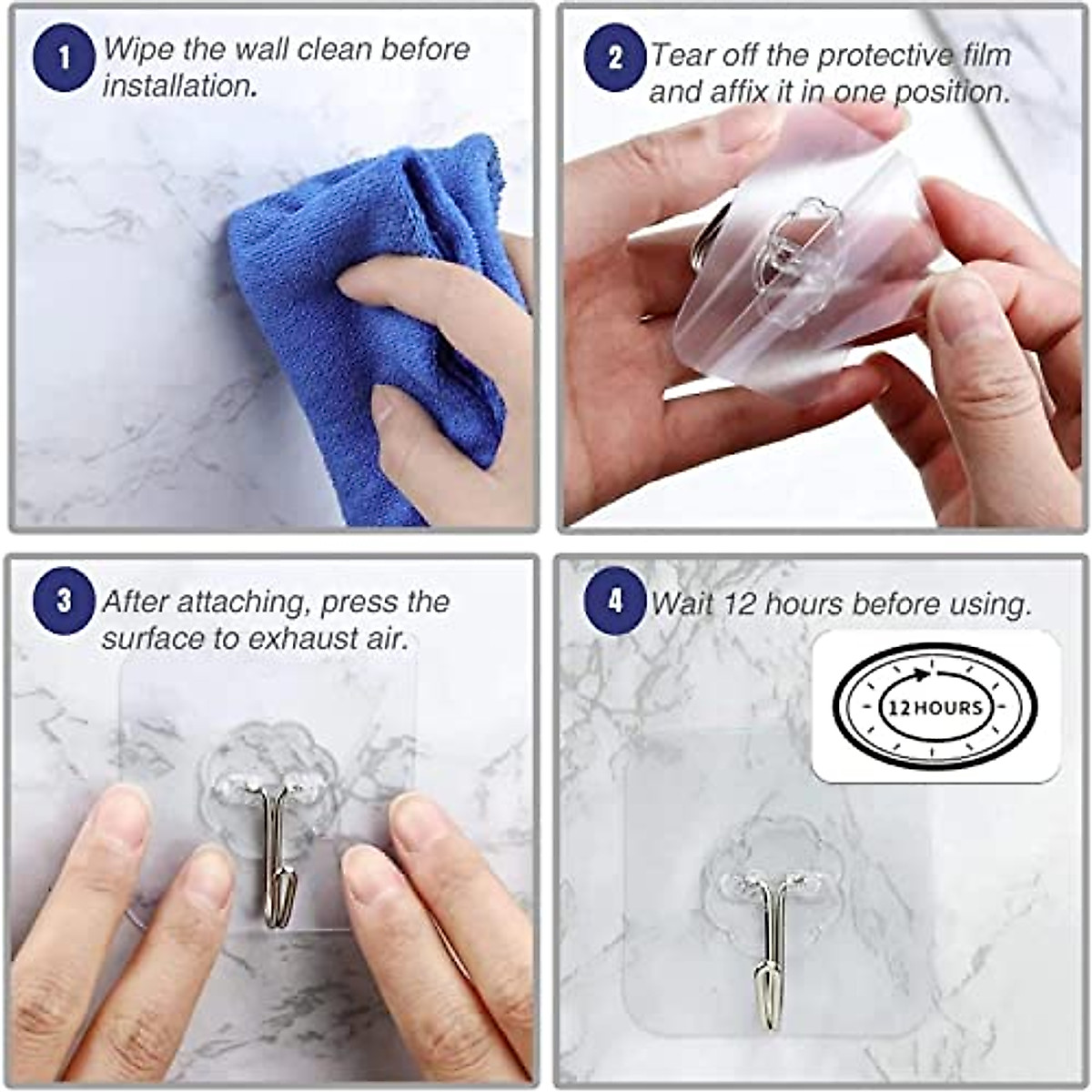 1 Wipe the wall clean before installation.

2 Tear off the protective film and affix it in one position.

3 After attaching, press the surface to exhaust air.

4 Wait 12 hours before using.

12 HOURS