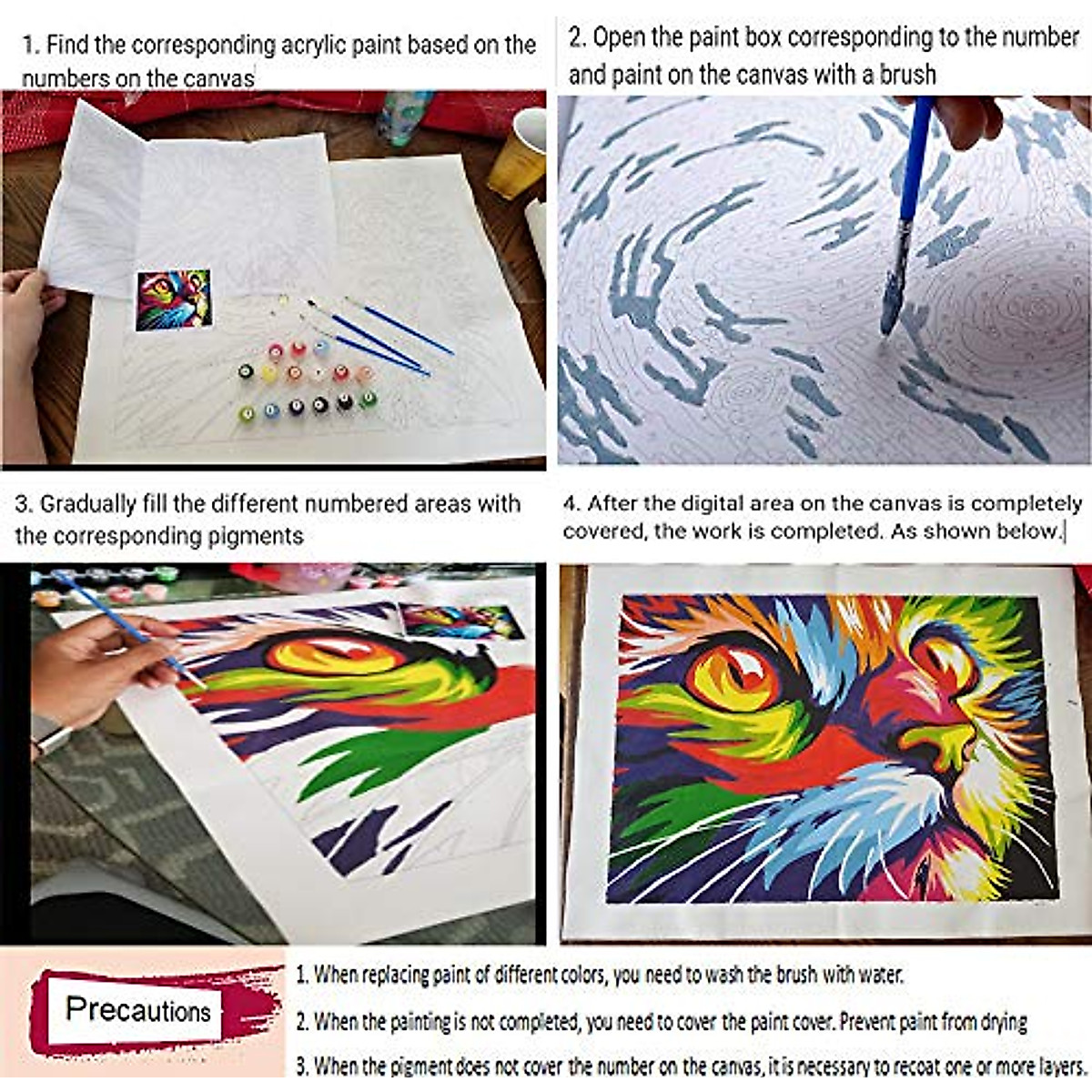 1. Find the corresponding acrylic paint based on the numbers on the canvas

2. Open the paint box corresponding to the number and paint on the canvas with a brush

3. Gradually fill the different numbered areas with the corresponding pigments

4. After the digital area on the canvas is completely covered, the work is completed. As shown below.

Precautions

1. When replacing paint of different colors, you need to wash the brush with water.

2. When the painting is not completed, you need to cover the paint cover. Prevent paint from drying

3. When the pigment does not cover the number on the canvas, it is necessary to recoat one or more layers.