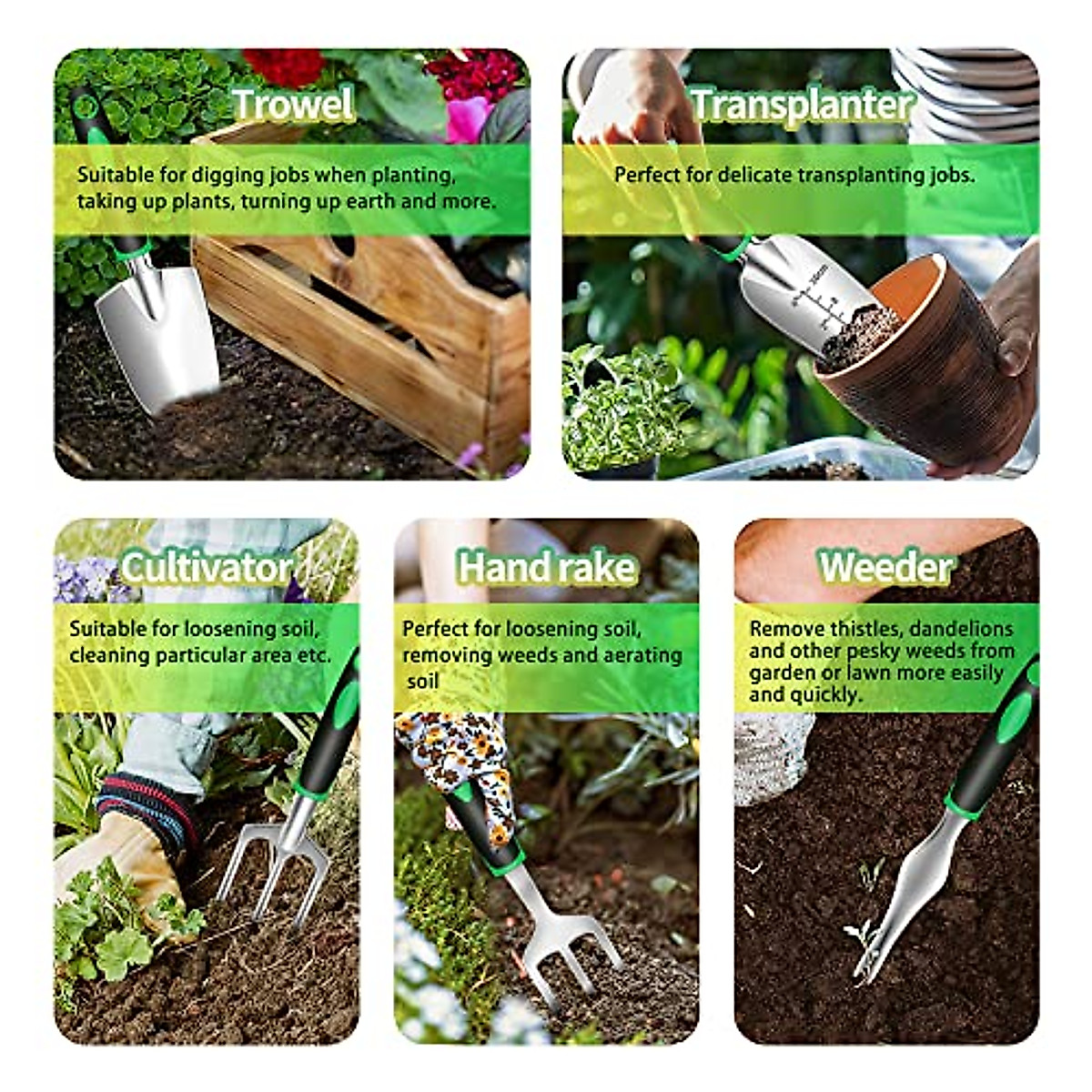 Trowel

Suitable for digging jobs when planting, taking up plants, turning up earth and more.

Transplanter

Perfect for delicate transplanting jobs.

Cultivator

Suitable for loosening soil, cleaning particular area etc.

Hand rake

Perfect for loosening soil, removing weeds and aerating soil

Weeder

Remove thistles, dandelions and other pesky weeds from garden or lawn more easily and quickly.