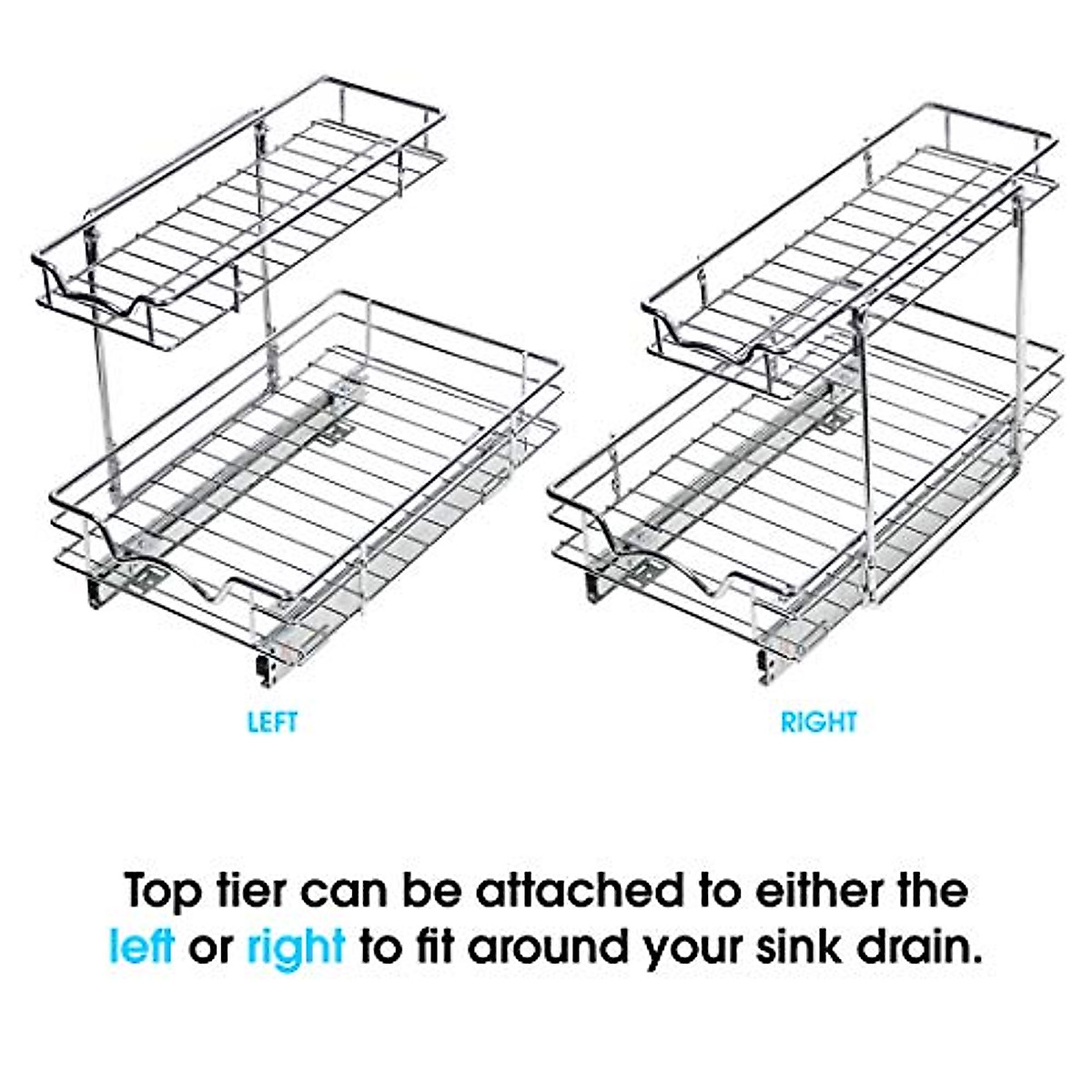 LEFT

RIGHT

Top tier can be attached to either the left or right to fit around your sink drain.