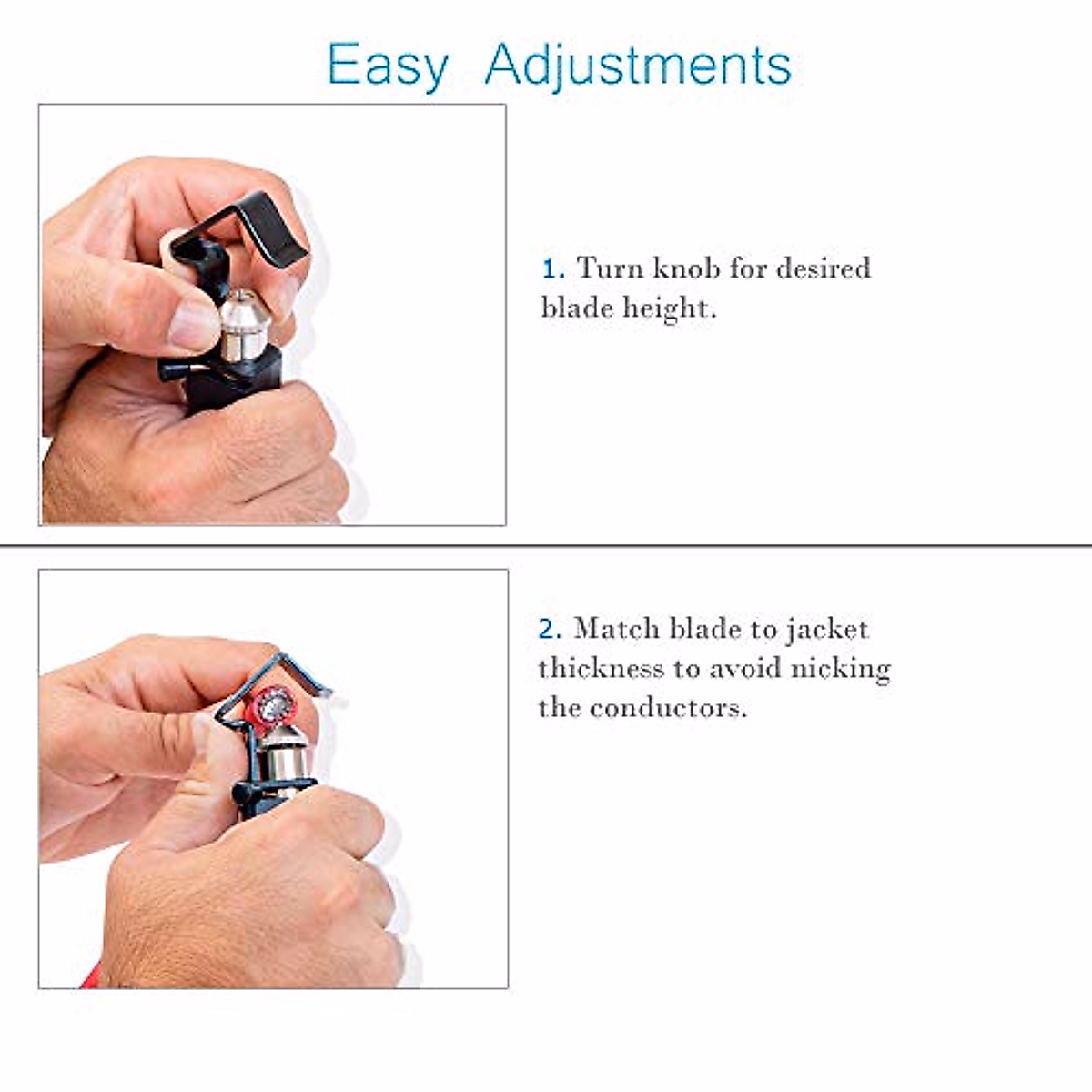 Easy Adjustments

1. Turn knob for desired blade height.

2. Match blade to jacket thickness to avoid nicking the conductors.