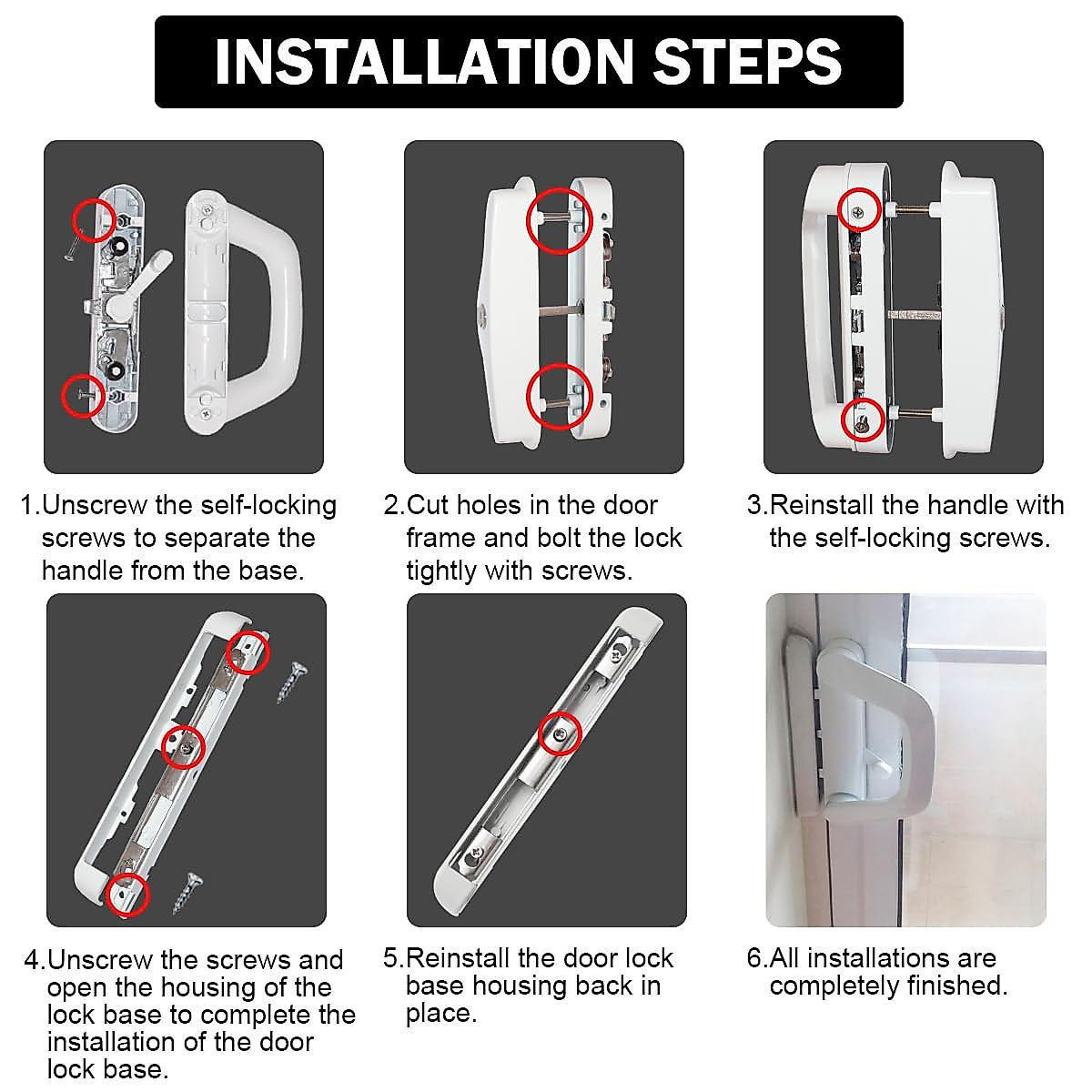 INSTALLATION STEPS

1.Unscrew the self-locking screws to separate the handle from the base.

2.Cut holes in the door frame and bolt the lock tightly with screws.

3.Reinstall the handle with the self-locking screws.

4.Unscrew the screws and open the housing of the lock base to complete the installation of the door lock base.

5.Reinstall the door lock base housing back in place.

6.All installations are completely finished.