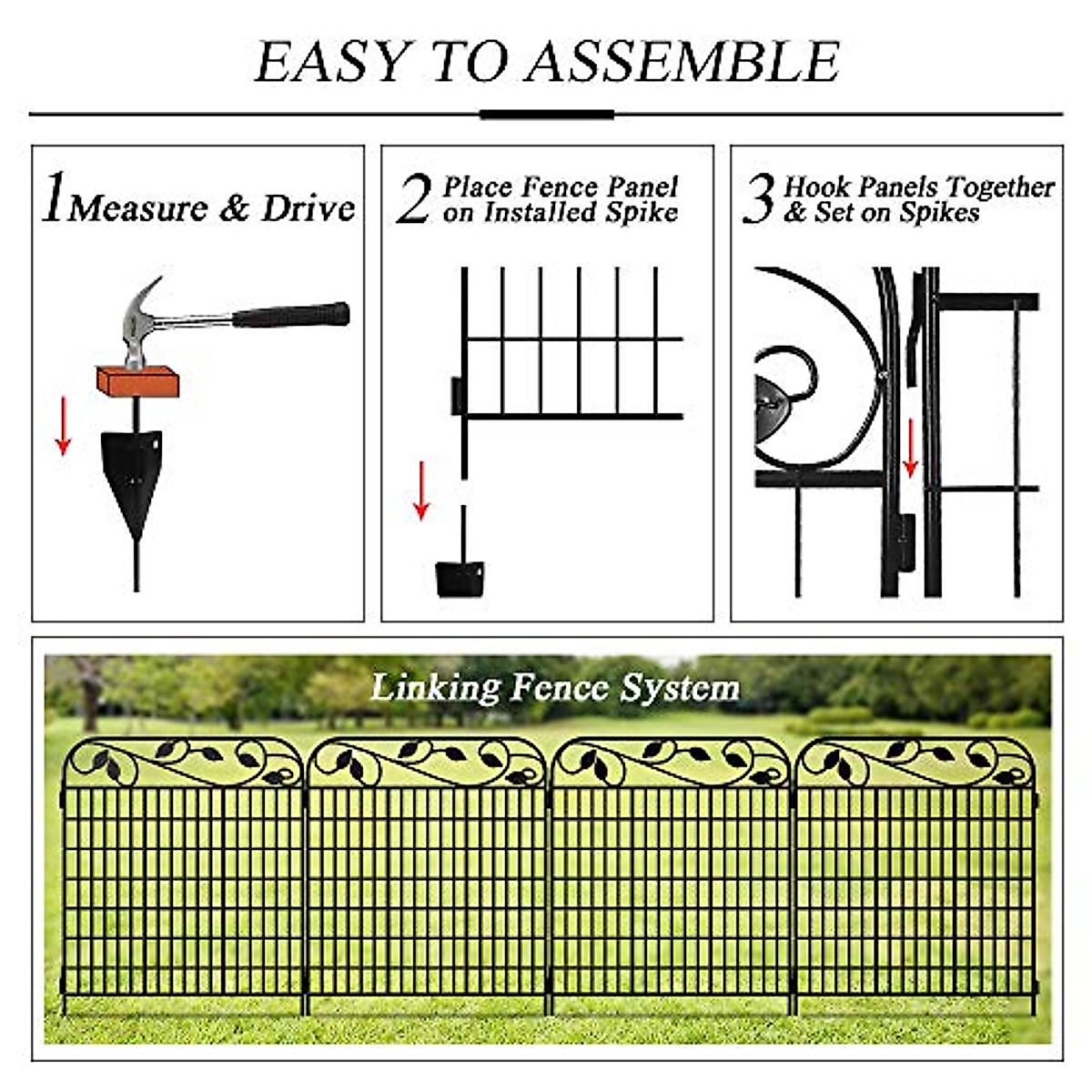 EASY TO ASSEMBLE

1 Measure & Drive

2 Place Fence Panel on Installed Spike

3 Hook Panels Together & Set on Spikes

Linking Fence System